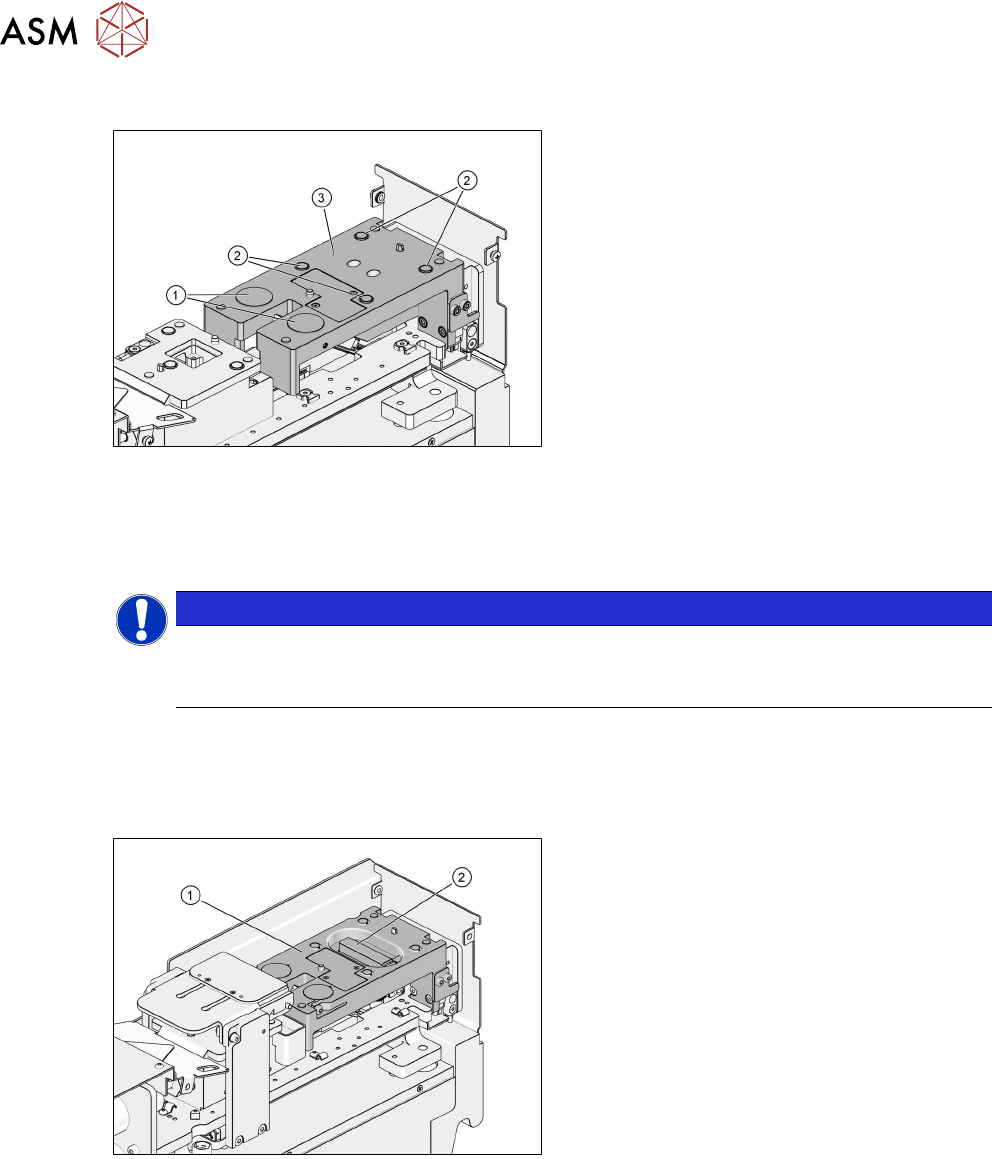 ASM

3
2
2
1

1
2