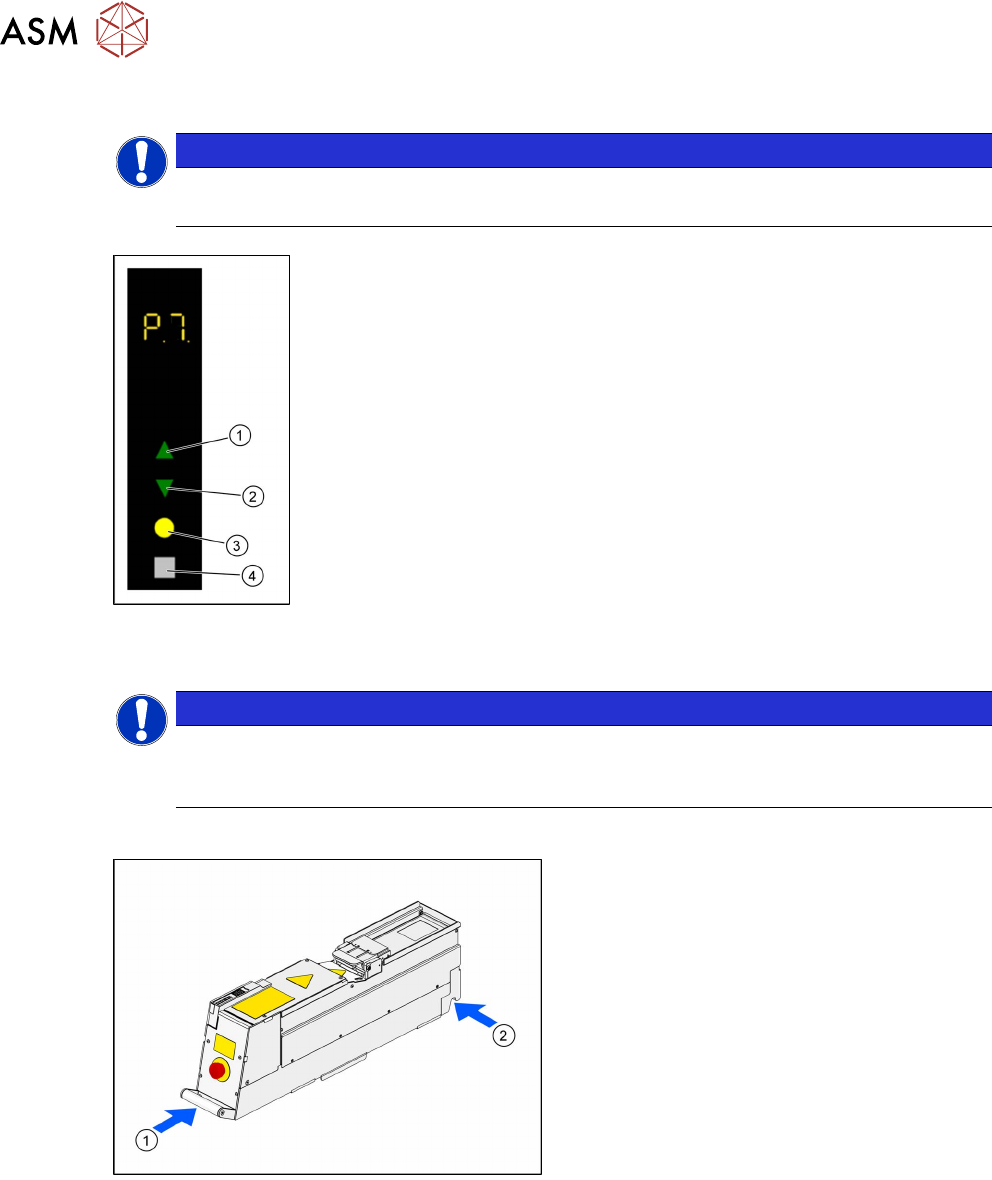 ASM

P.7.

1
2
3
4

1
2