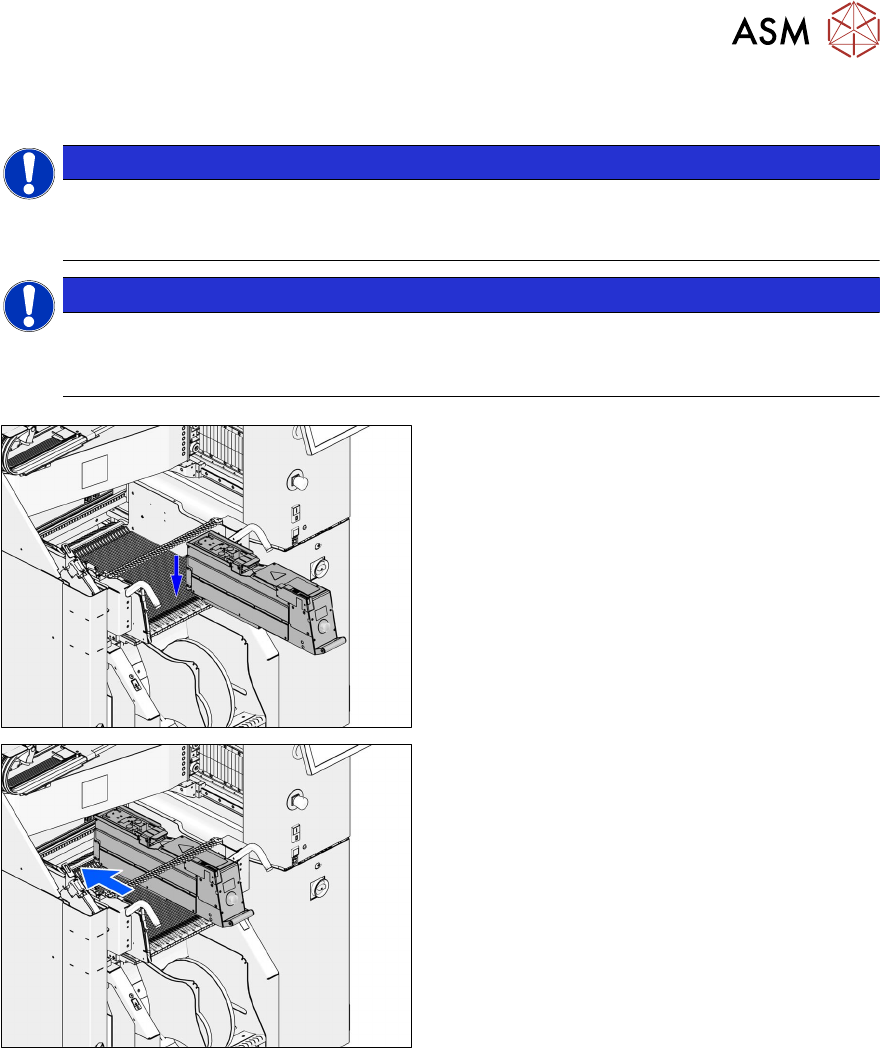 ASM