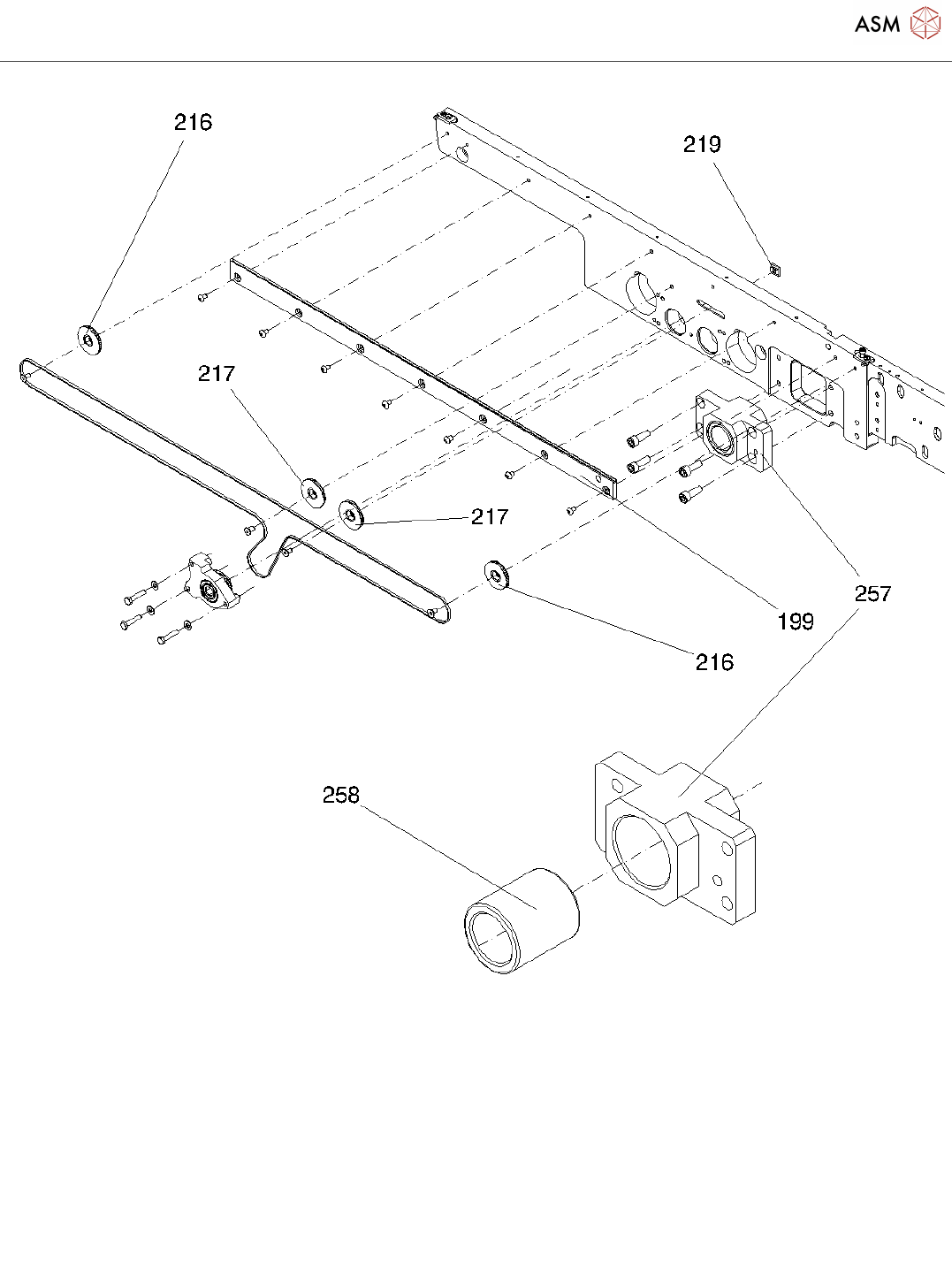 ASM

216

219

217

217

257

199

216

258