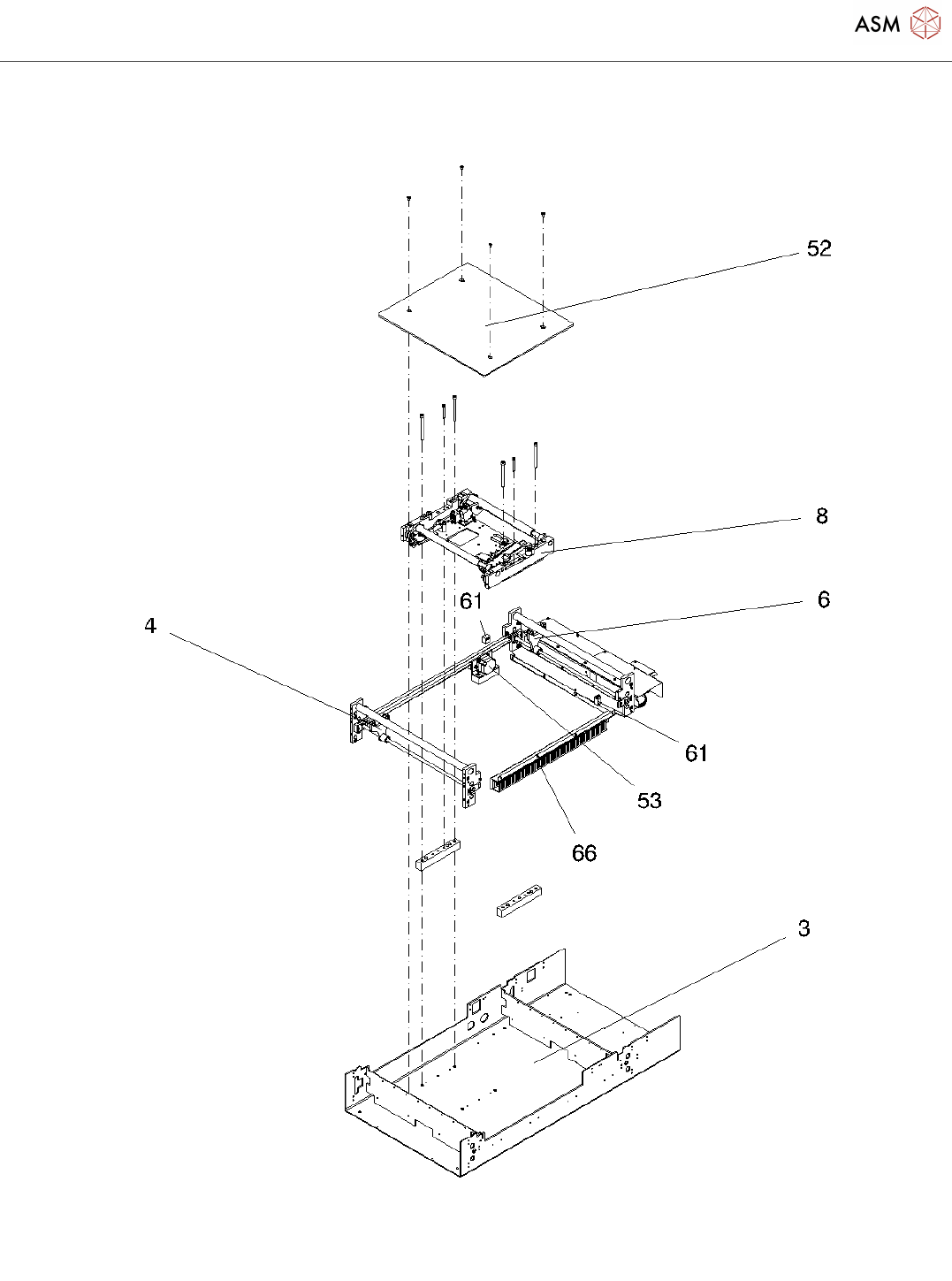 ASM

52

8

61

6

4

61

53

66

3