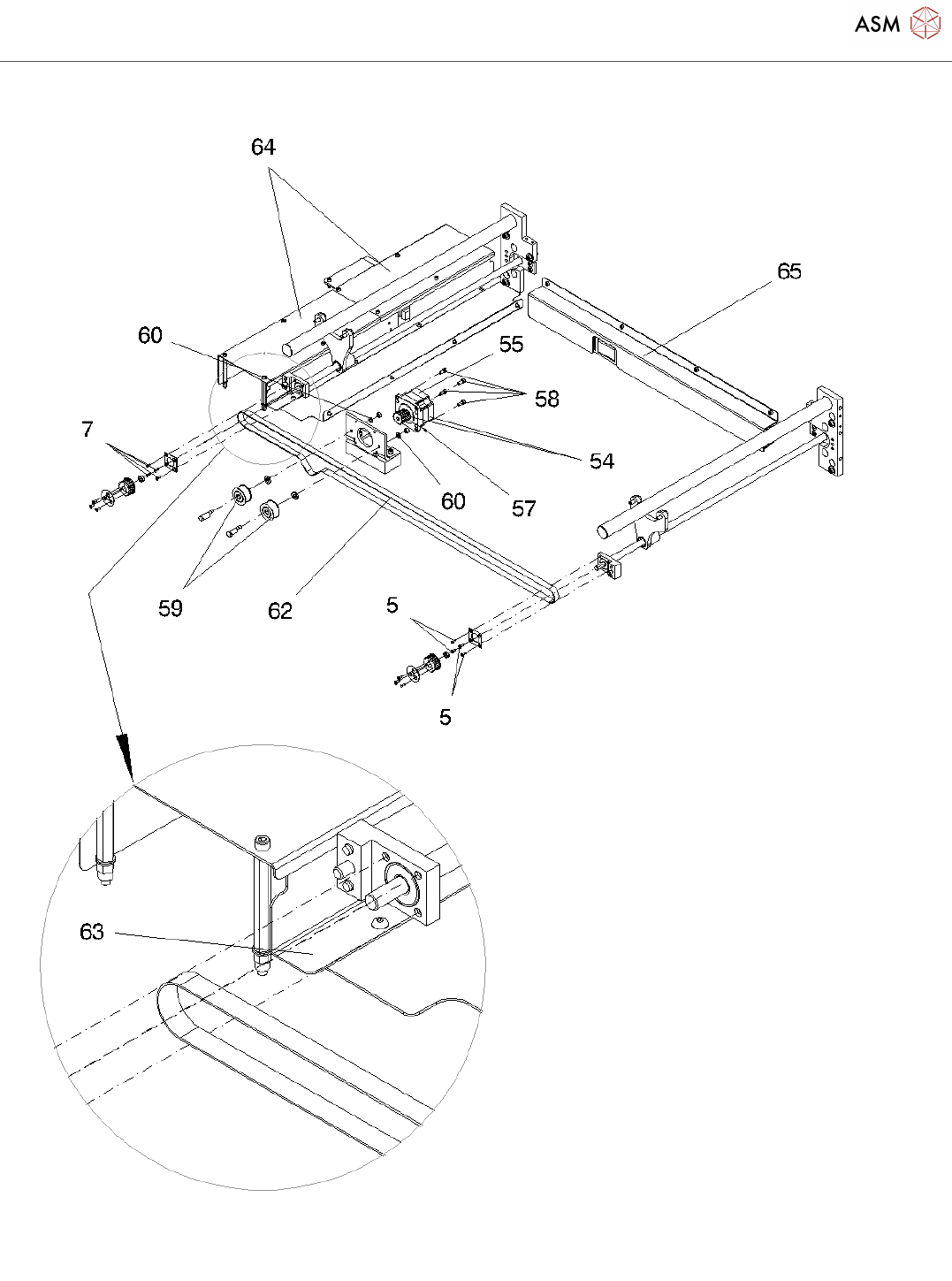 ASM

64

65

60

55

58

7

54

60

57

59

62

5

5

63