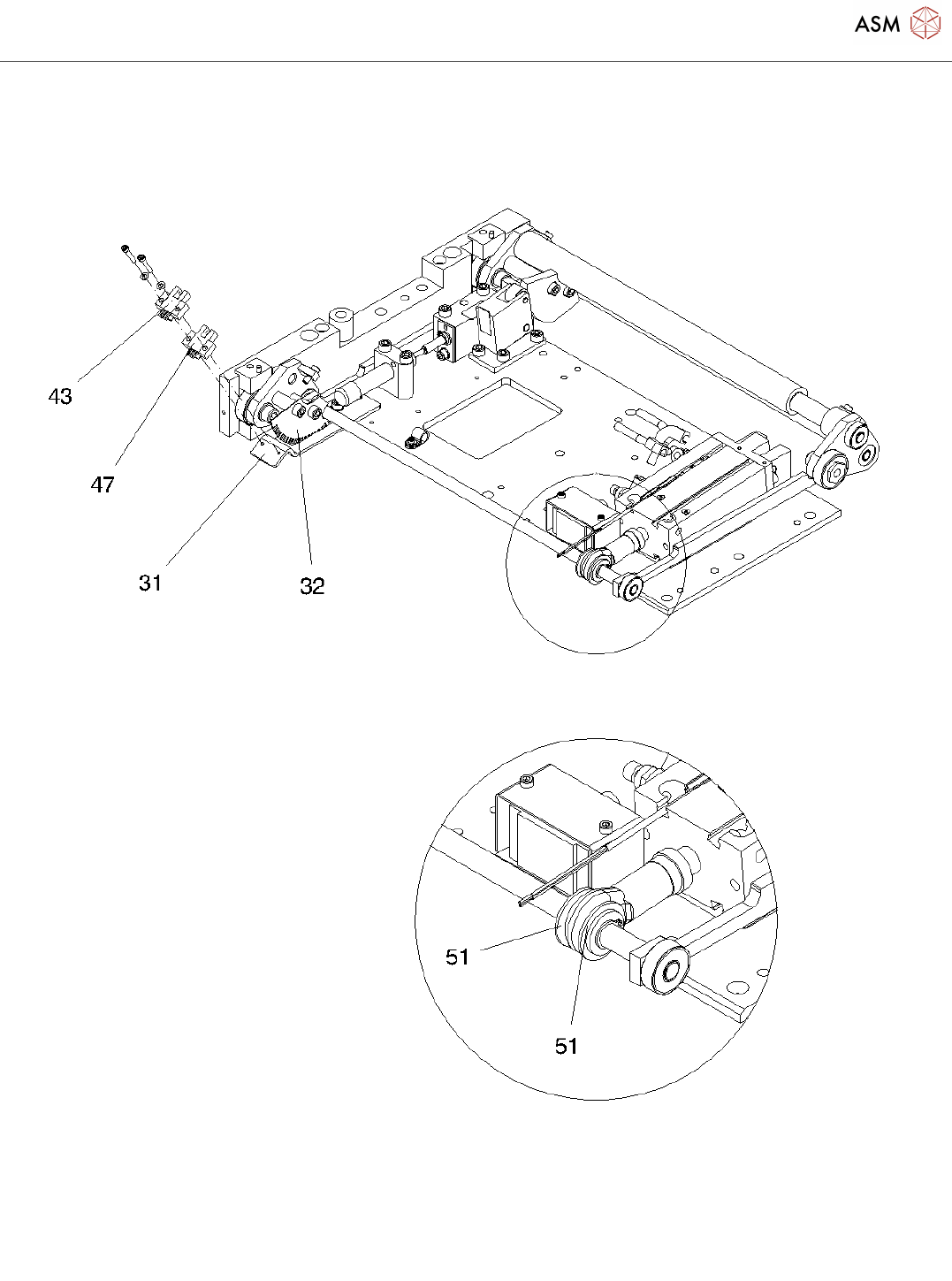 ASM

43

47

31

32

51

51