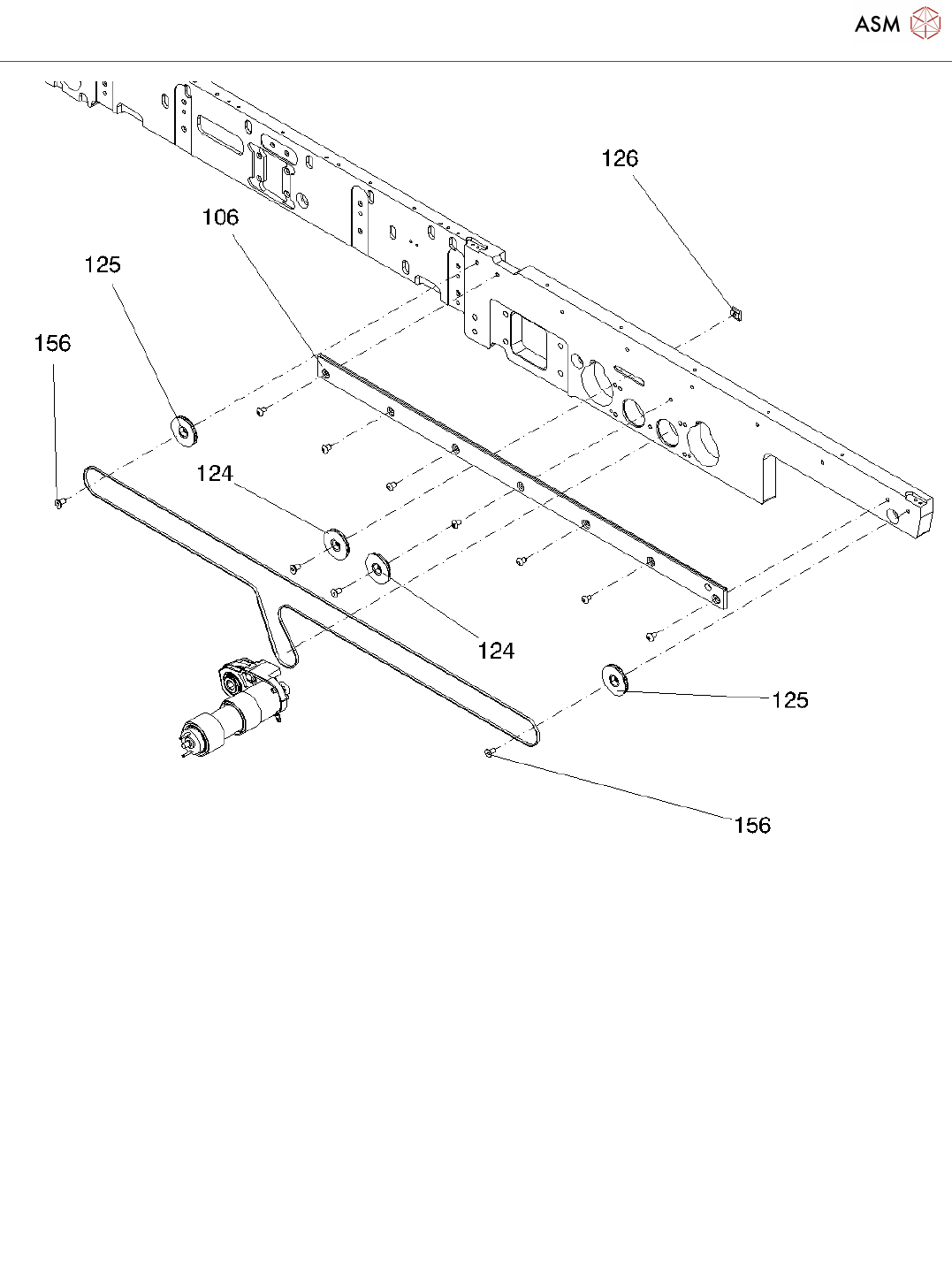 ASM

126
106
125
156
124
124
125
156