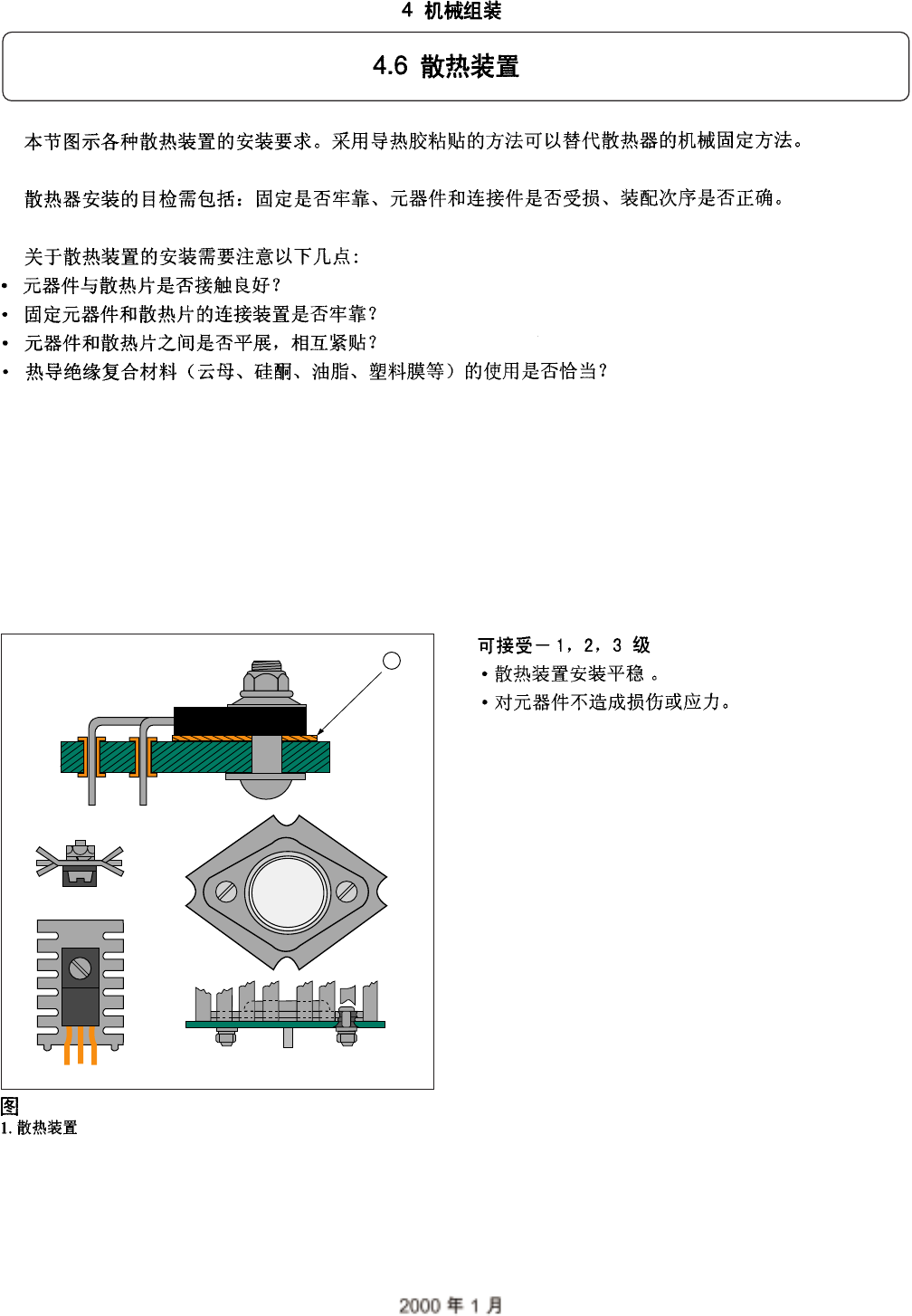 4 机械组装

4.6 散热装置

本节图示各种散热装置的安装要求。采用导热胶粘贴的方法可以替代散热器的机械固定方法。

散热器安装的目检需包括：固定是否牢靠、元器件和连接件是否受损、装配次序是否正确。

关于散热装置的安装需要注意以下几点：
• 元器件与散热片是否接触良好？
• 固定元器件和散热片的连接装置是否牢靠？
• 元器件和散热片之间是否平展，相互紧贴？
• 热导绝缘复合材料（云母、硅酮、油脂、塑料膜等）的使用是否恰当？

可接受－1，2，3 级
• 散热装置安装平稳 。
• 对元器件不造成损伤或应力。

图
1. 散热装置

2000 年 1 月