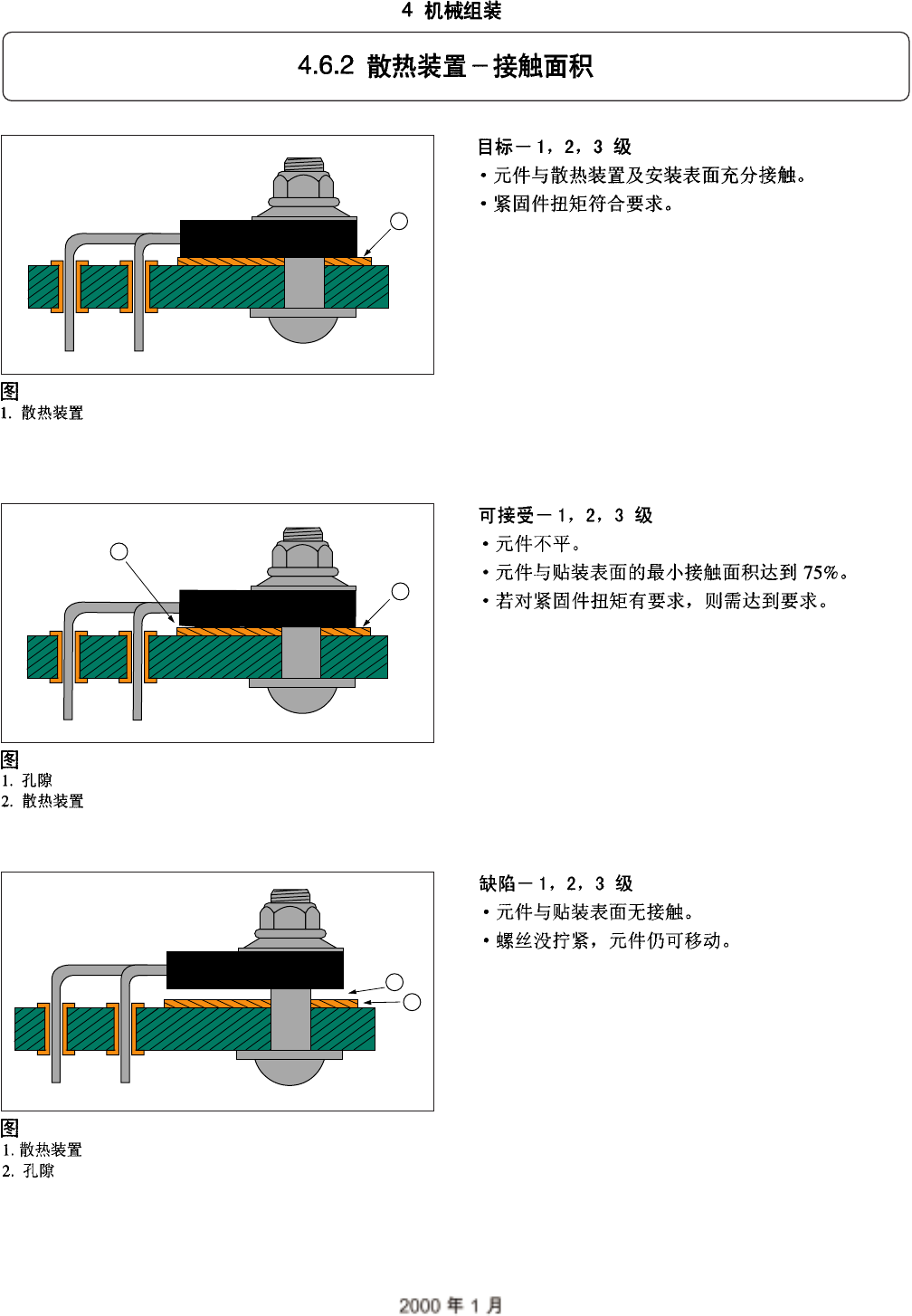 4 机械组装

4.6.2 散热装置－接触面积

目标－1，2，3 级
• 元件与散热装置及安装表面充分接触。
• 紧固件扭矩符合要求。

图
1. 散热装置

可接受－1，2，3 级
• 元件不平。
• 元件与贴装表面的最小接触面积达到 75%。
• 若对紧固件扭矩有要求，则需达到要求。

图
1. 孔隙
2. 散热装置

缺陷－1，2，3 级
• 元件与贴装表面无接触。
• 螺丝没拧紧，元件仍可移动。

图
1. 散热装置
2. 孔隙

2000 年 1 月