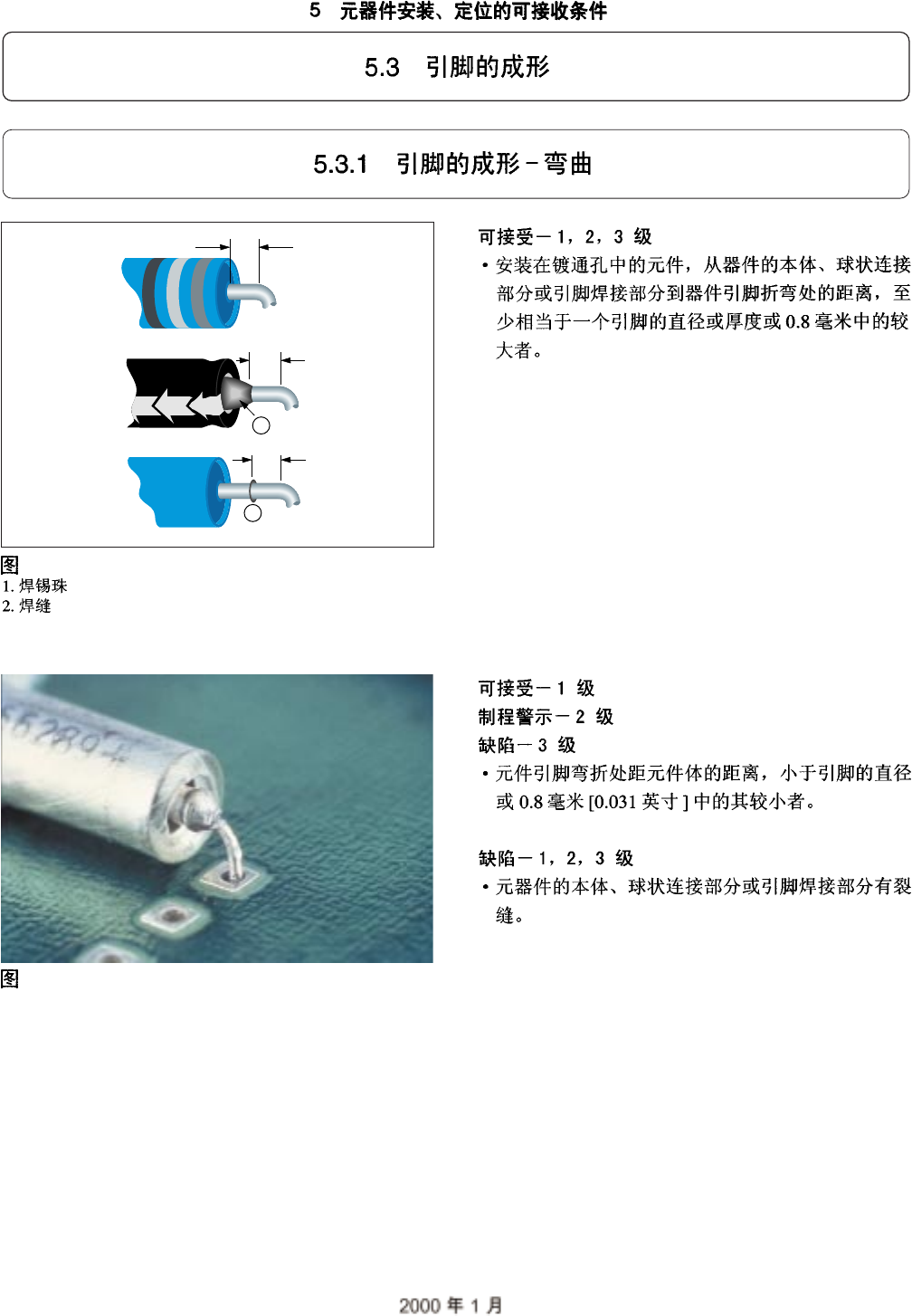 5 元器件安装、定位的可接收条件

5.3 引脚的成形

5.3.1 引脚的成形－弯曲

图
1. 焊锡珠
2. 焊缝

可接受－1，2，3 级
• 安装在镀通孔中的元件，从器件的本体、球状连接部分或引脚焊接部分到器件引脚折弯处的距离，至少相当于一个引脚的直径或厚度或 0.8 毫米中的较大者。

图

可接受－1 级
制程警示－2 级
缺陷－3 级
• 元件引脚弯折处距元件体的距离，小于引脚的直径或 0.8 毫米 [0.031 英寸 ] 中的其较小者。

缺陷－1，2，3 级
• 元器件的本体、球状连接部分或引脚焊接部分有裂缝。

2000 年 1 月