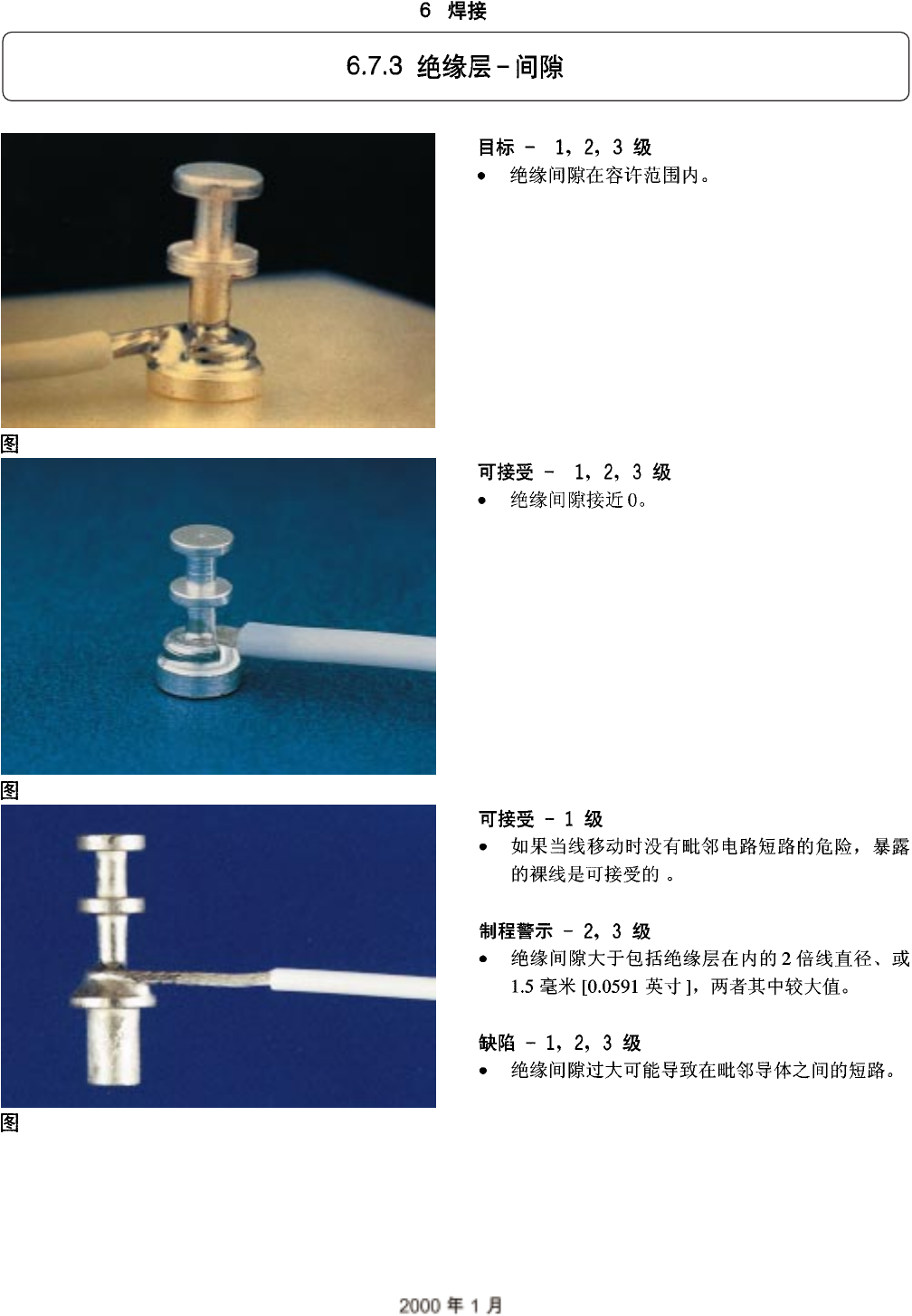 6 焊接

6.7.3 绝缘层－间隙

目标 － 1，2，3 级
• 绝缘间隙在容许范围内。

图

可接受 － 1，2，3 级
• 绝缘间隙接近 0。

图

可接受 － 1 级
• 如果当线移动时没有毗邻电路短路的危险，暴露的裸线是可接受的 。

制程警示 － 2，3 级
• 绝缘间隙大于包括绝缘层在内的 2 倍线直径、或 1.5 毫米 [0.0591 英寸 ]，两者其中较大值。

缺陷 － 1，2，3 级
• 绝缘间隙过大可能导致在毗邻导体之间的短路。

图

2000 年 1 月