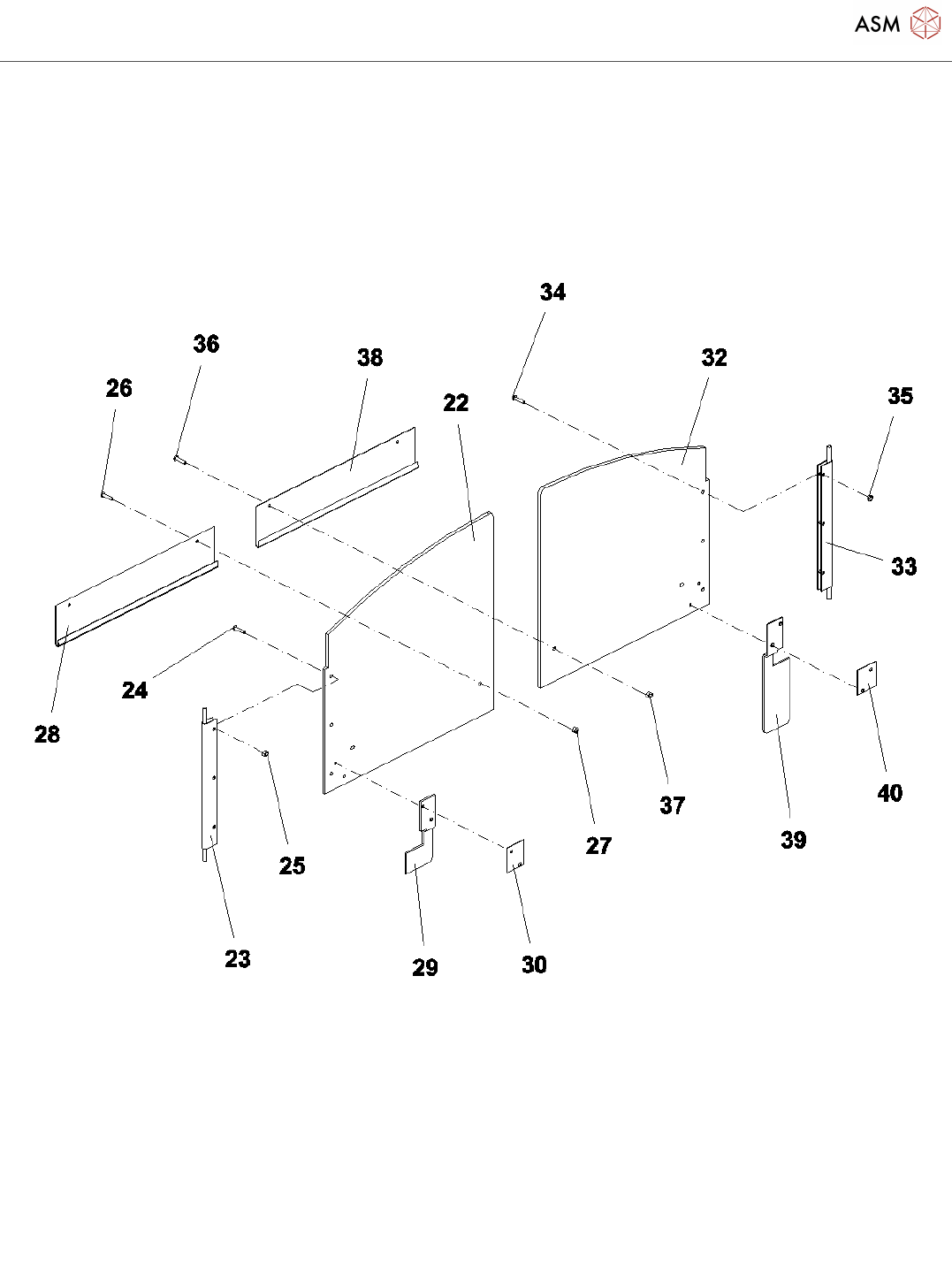 ASM

34
36
38
32
26
22
35
33
24
28
37
40
27
39
25
23
29
30