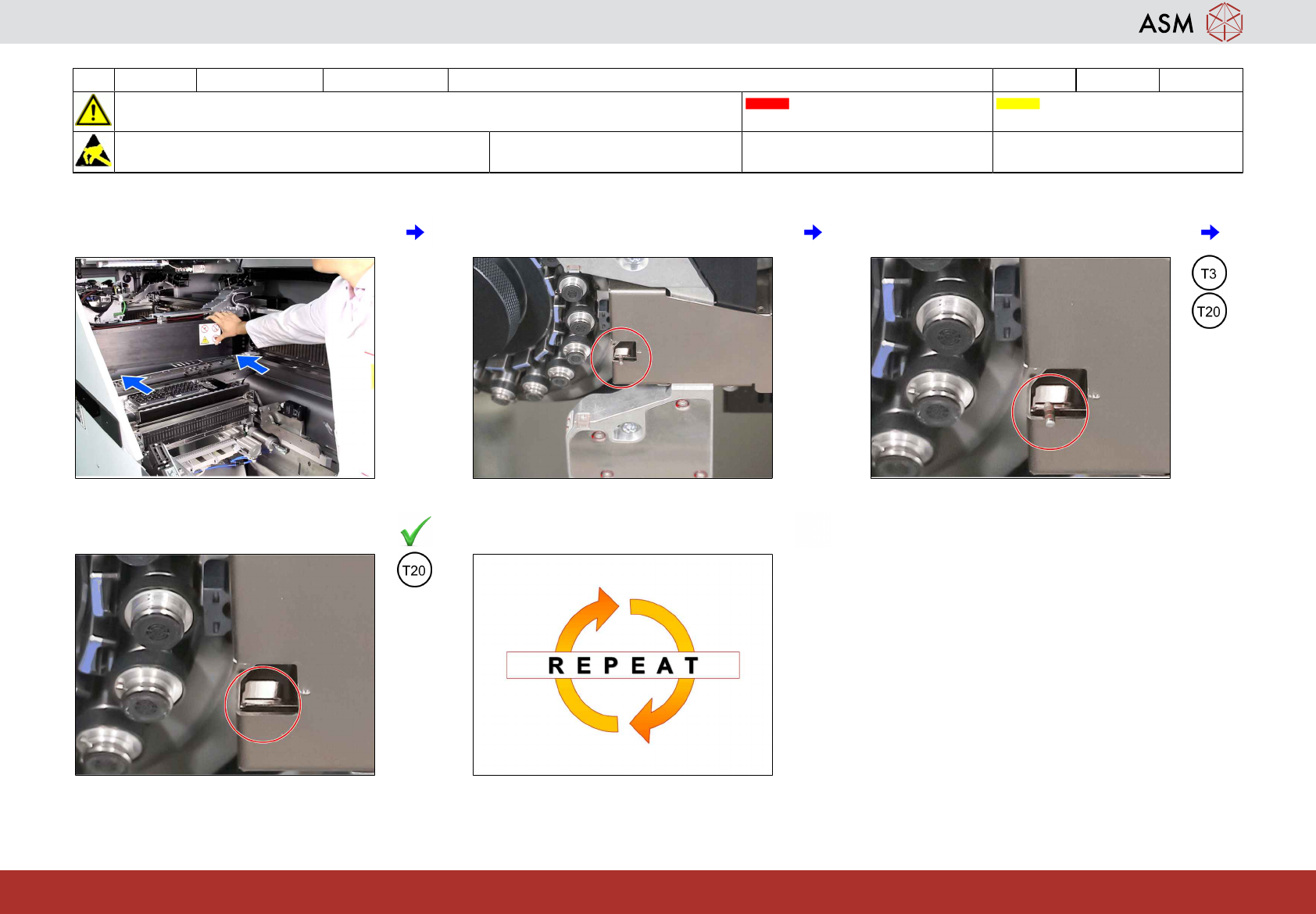 ASM

T3

T20

T20

REPEAT