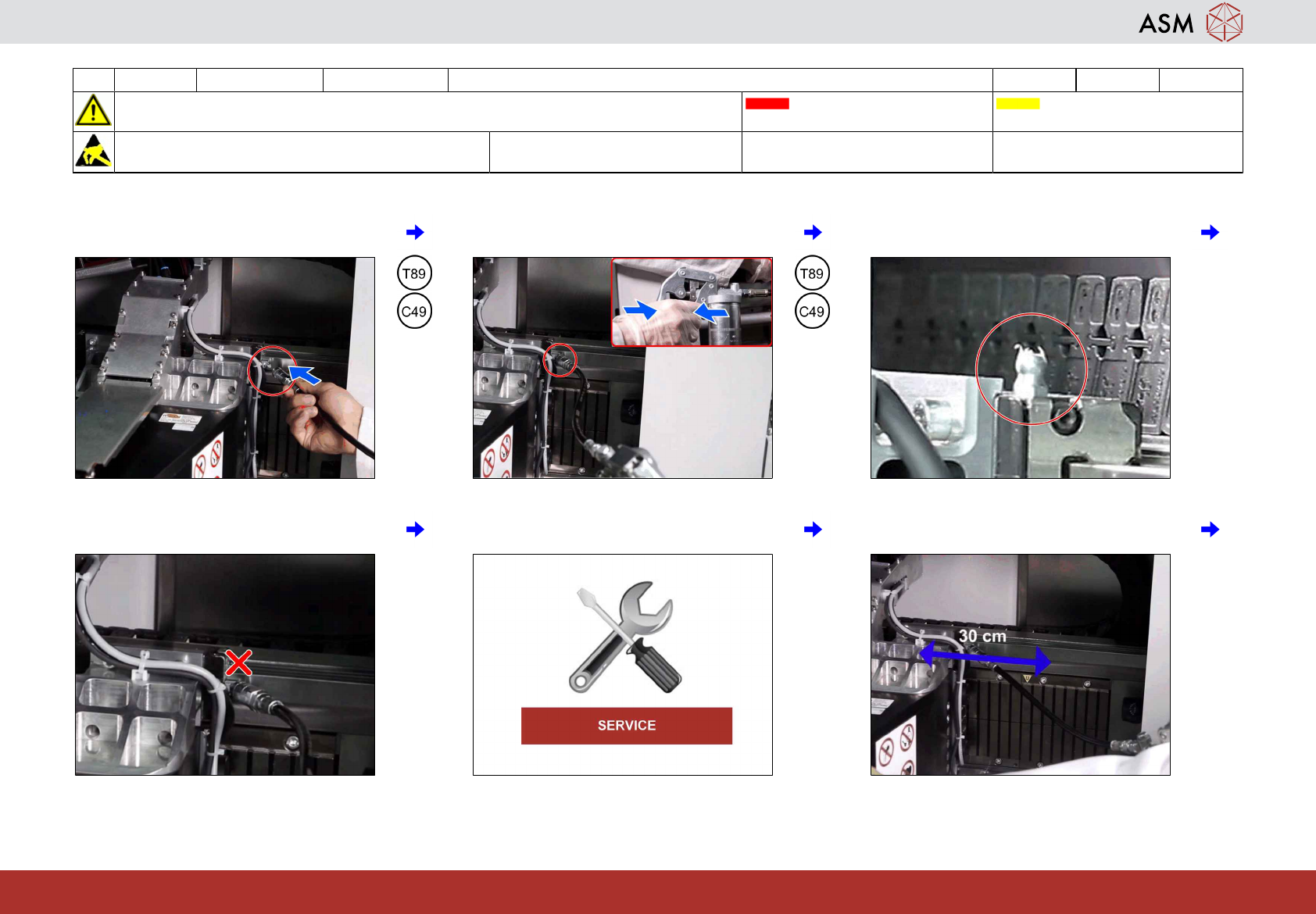 ASM

T89
C49

T89
C49

SERVICE

30 cm