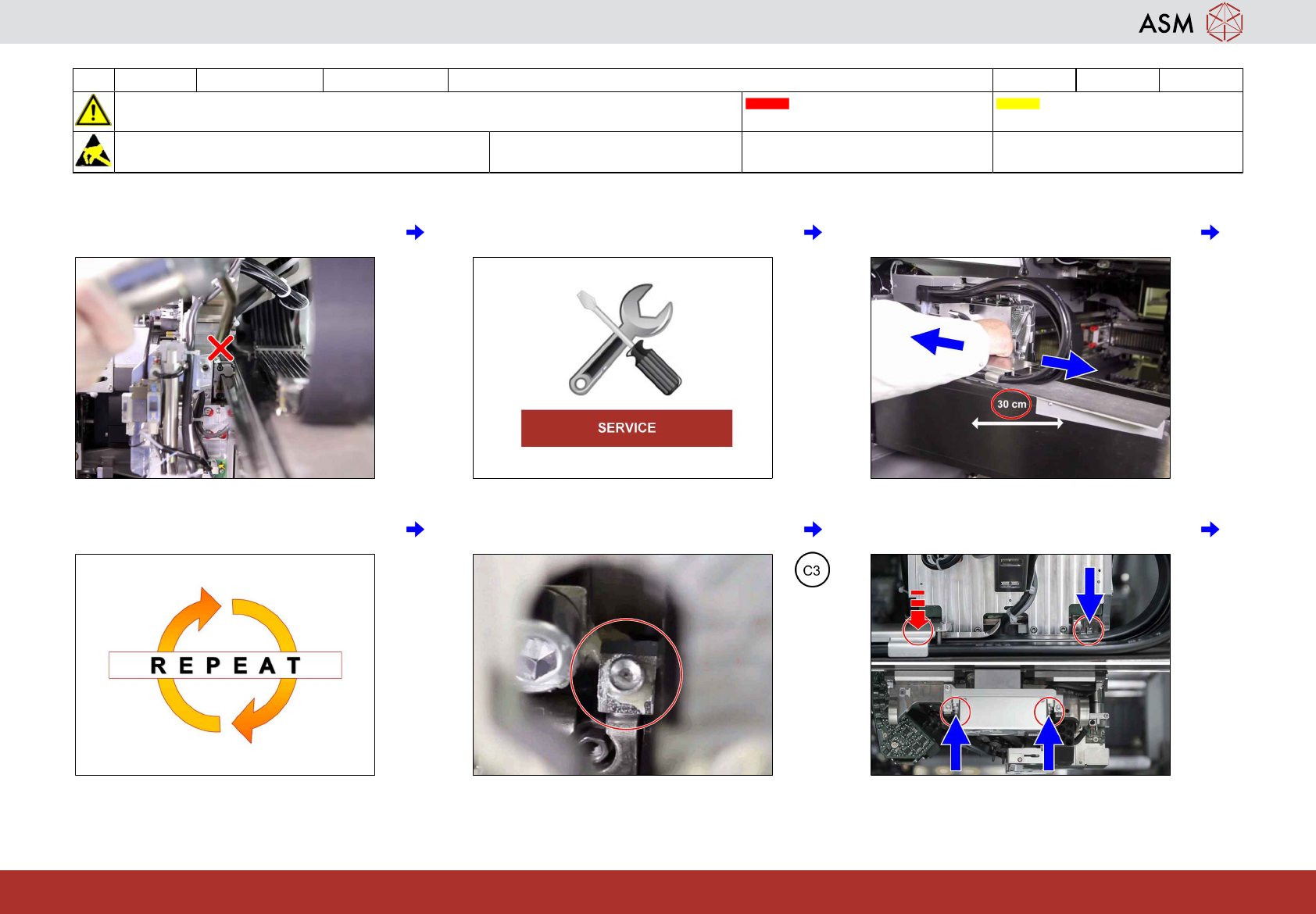 ASM

SERVICE

30 cm

REPEAT

C3