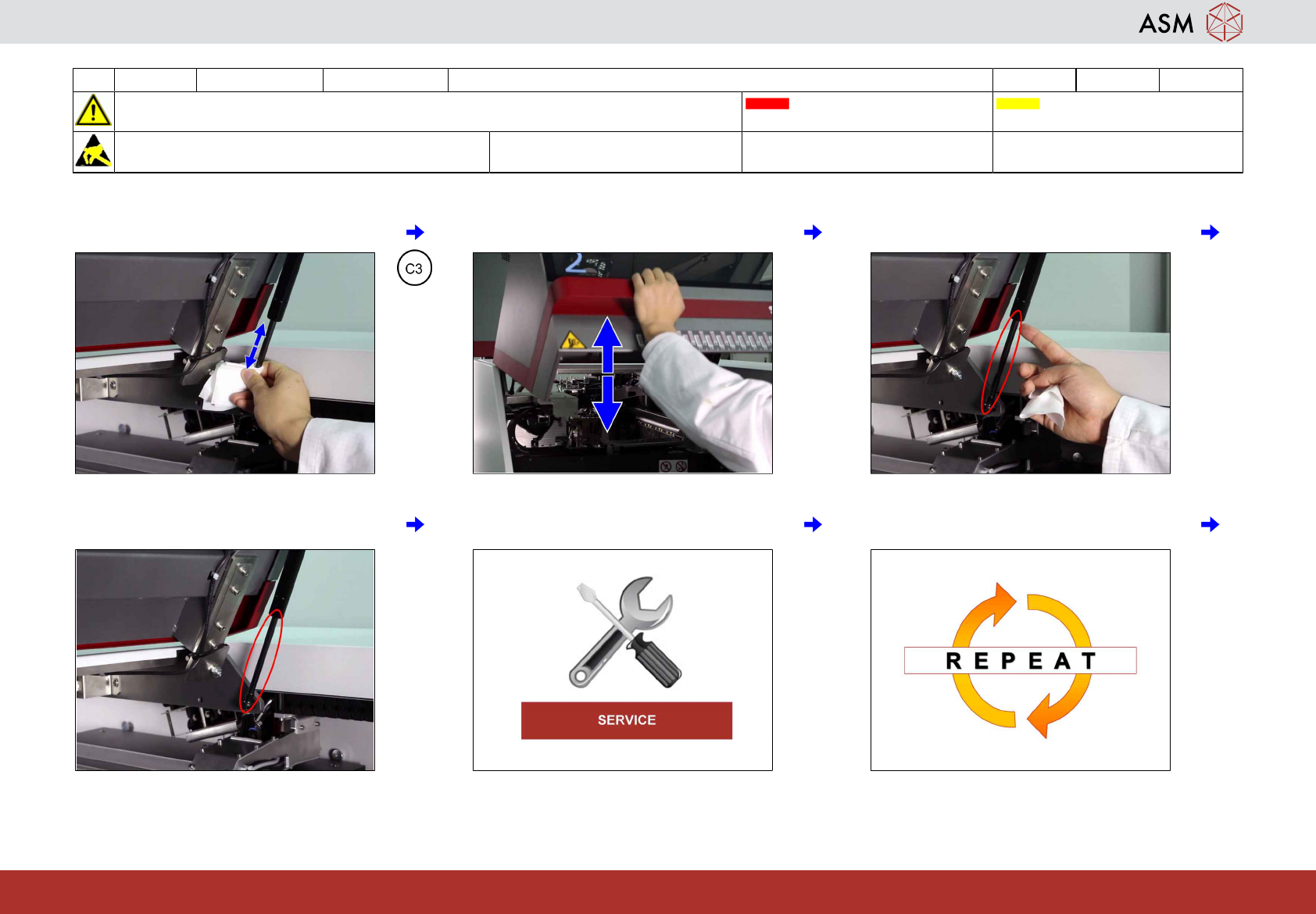 ASM

C3

SERVICE

REPEAT