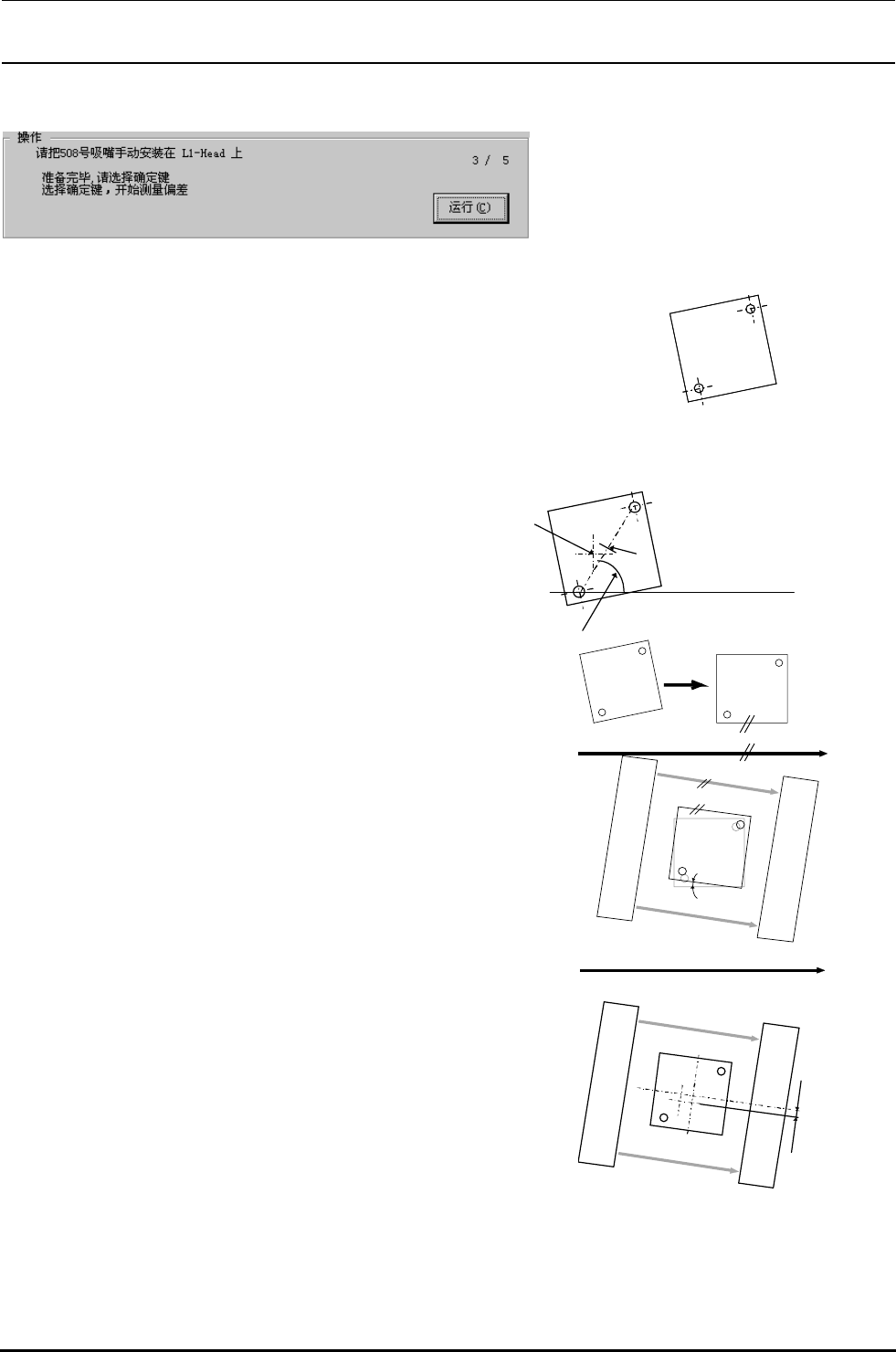 操作

请把508号吸嘴手动安装在 L1-Head 上

3 / 5

准备完毕，请选择确定键
选择确定键，开始测量偏差

运行(C)