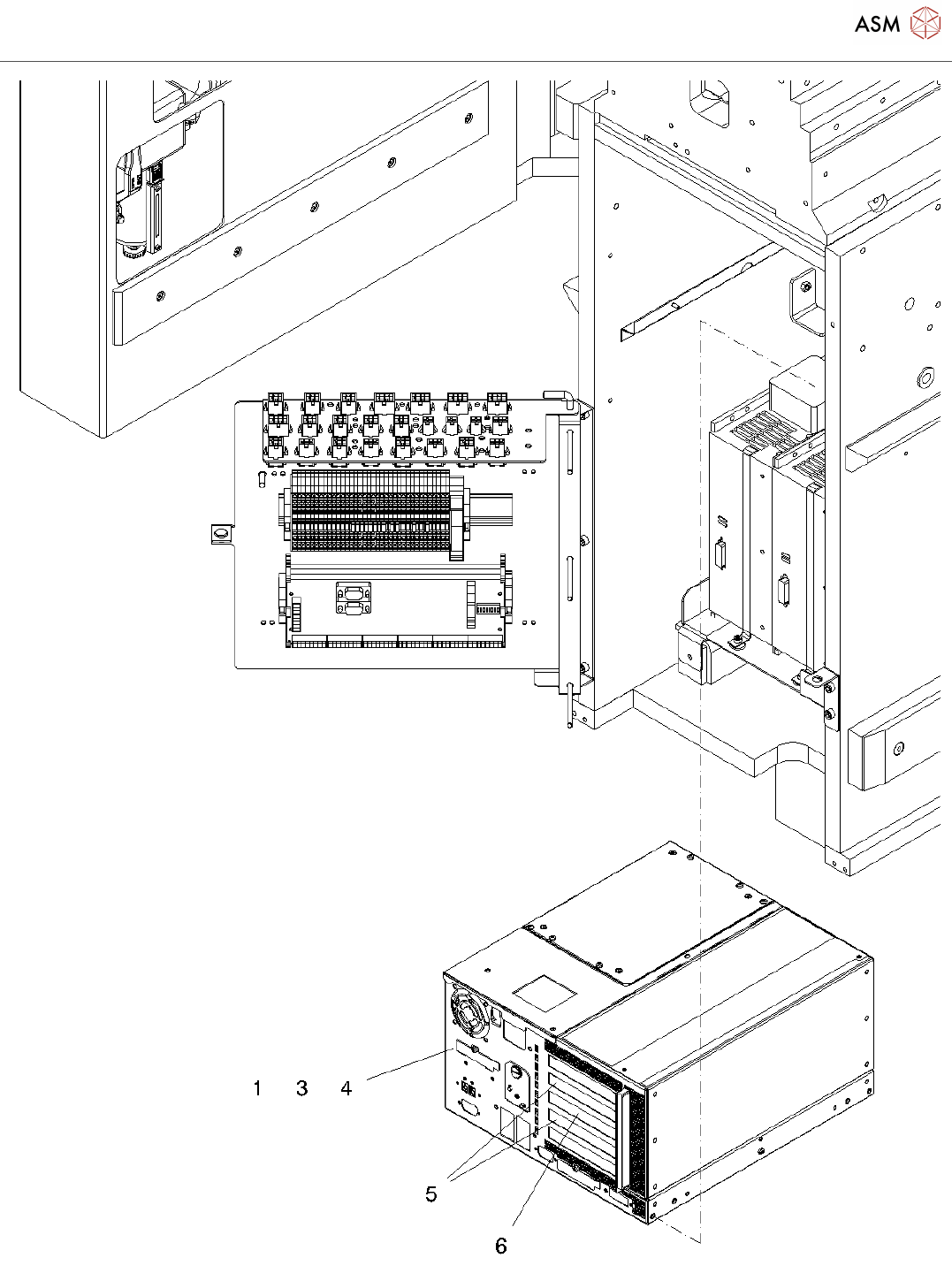 ASM

1 3 4

5

6