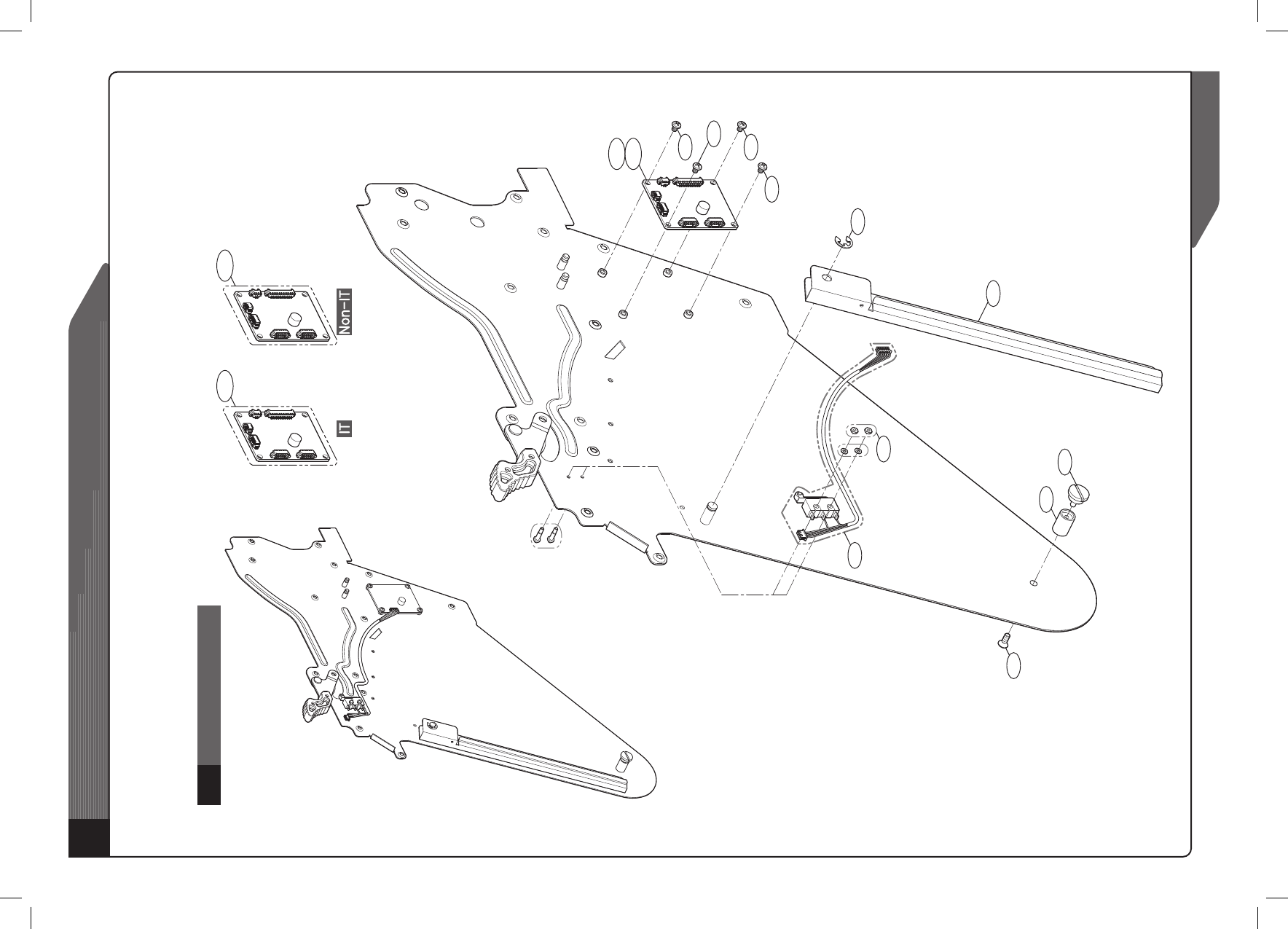 Non-IT

IT