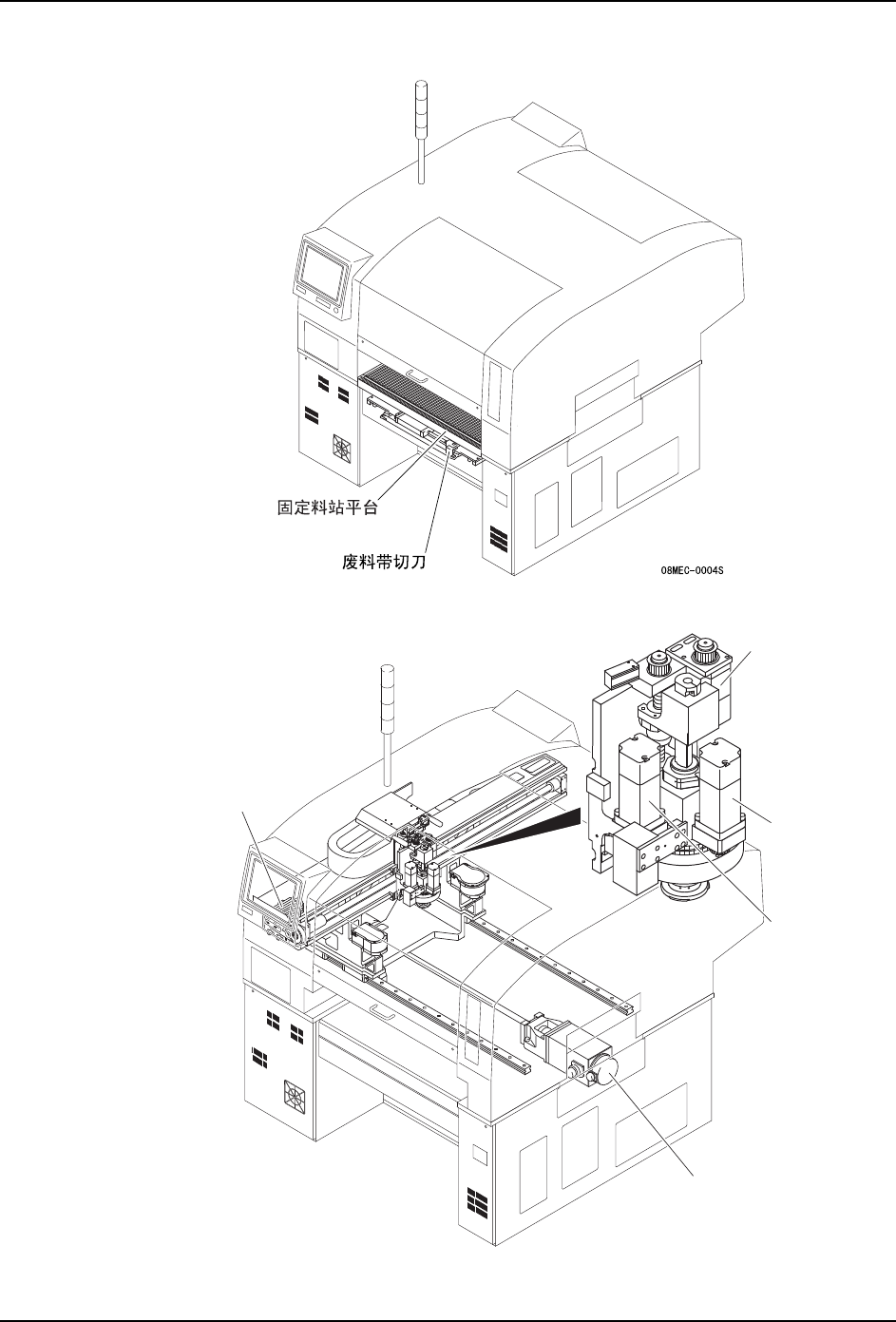 固定料站平台

废料带切刀

08MEC-0004S