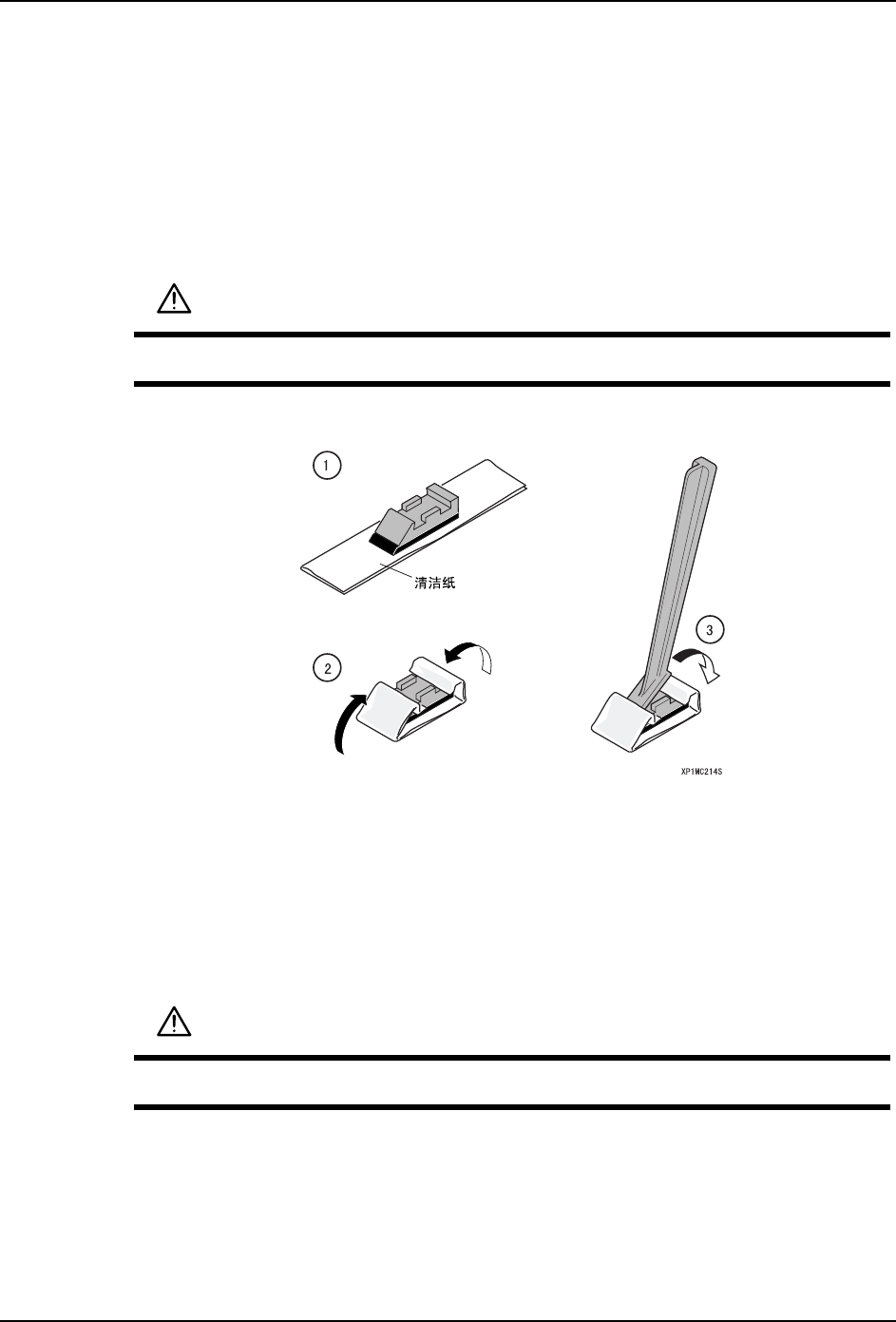 1

清洁纸

2

3

XP1MC214S