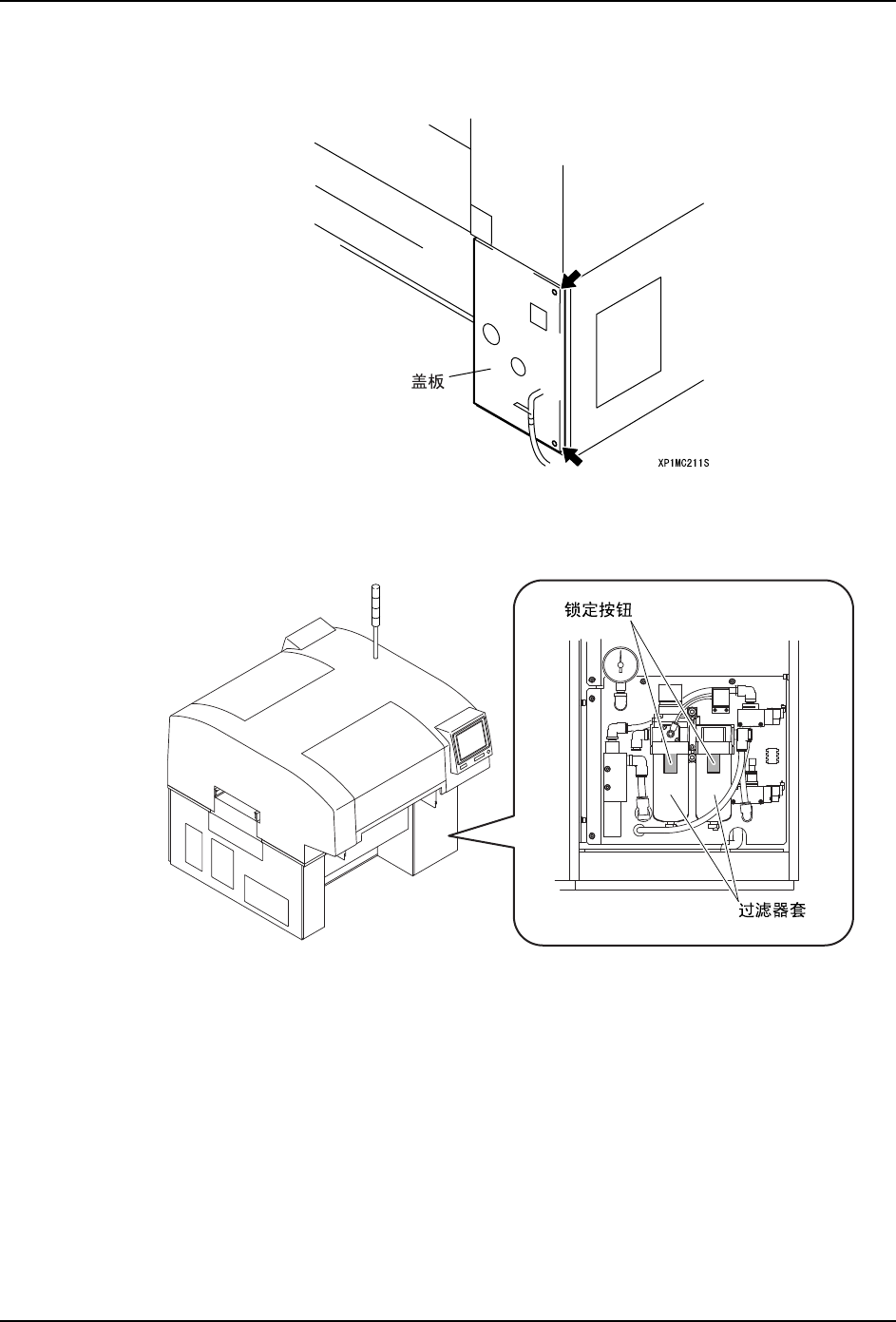 盖板

XP1MC211S

锁定按钮

过滤器套