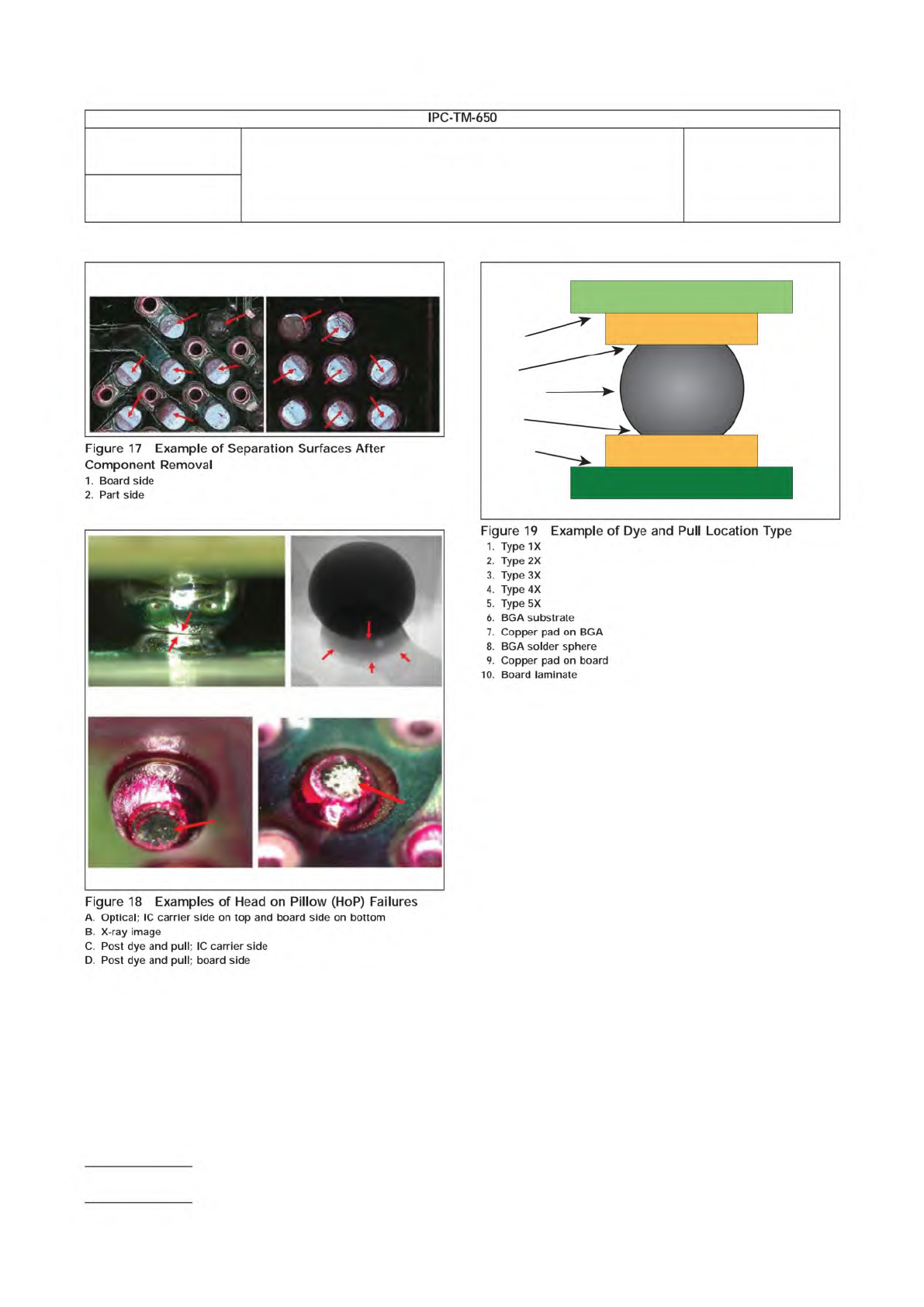 IPC-TM-650

Figure 17 Example of Separation Surfaces After Component Removal
1. Board side
2. Part side

Figure 18 Examples of Head on Pillow (HoP) Failures
A. Optical; IC carrier side on top and board side on bottom
B. X-ray image
C. Post dye and pull; IC carrier side
D. Post dye and pull; board side

Figure 19 Example of Dye and Pull Location Type
1. Type 1X
2. Type 2X
3. Type 3X
4. Type 4X
5. Type 5X
6. BGA substrate
7. Copper pad on BGA
8. BGA solder sphere
9. Copper pad on board
10. Board laminate