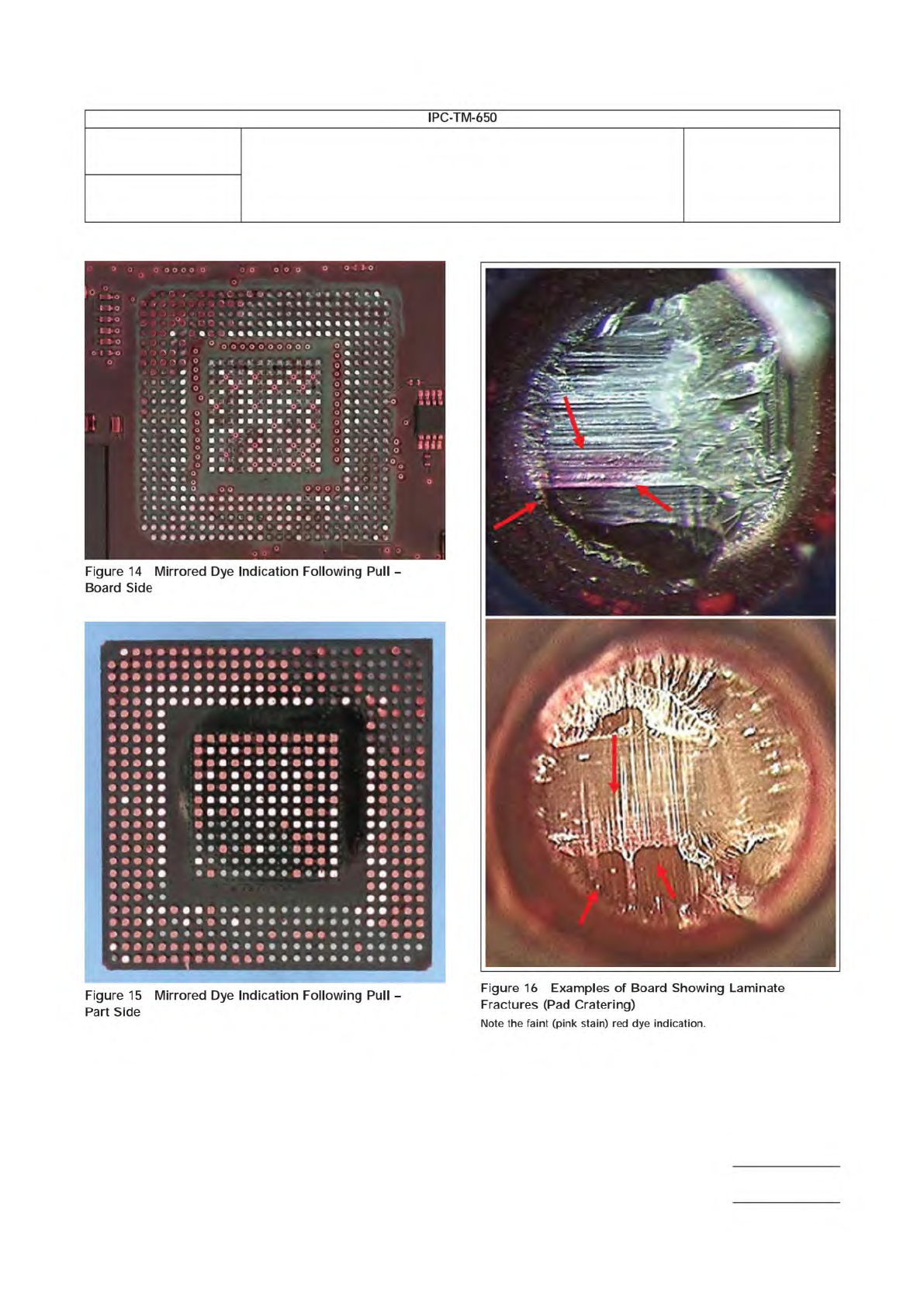 IPC-TM-650

Figure 14 Mirrored Dye Indication Following Pull – Board Side

Figure 15 Mirrored Dye Indication Following Pull – Part Side

Figure 16 Examples of Board Showing Laminate Fractures (Pad Cratering)

Note the faint (pink stain) red dye indication.