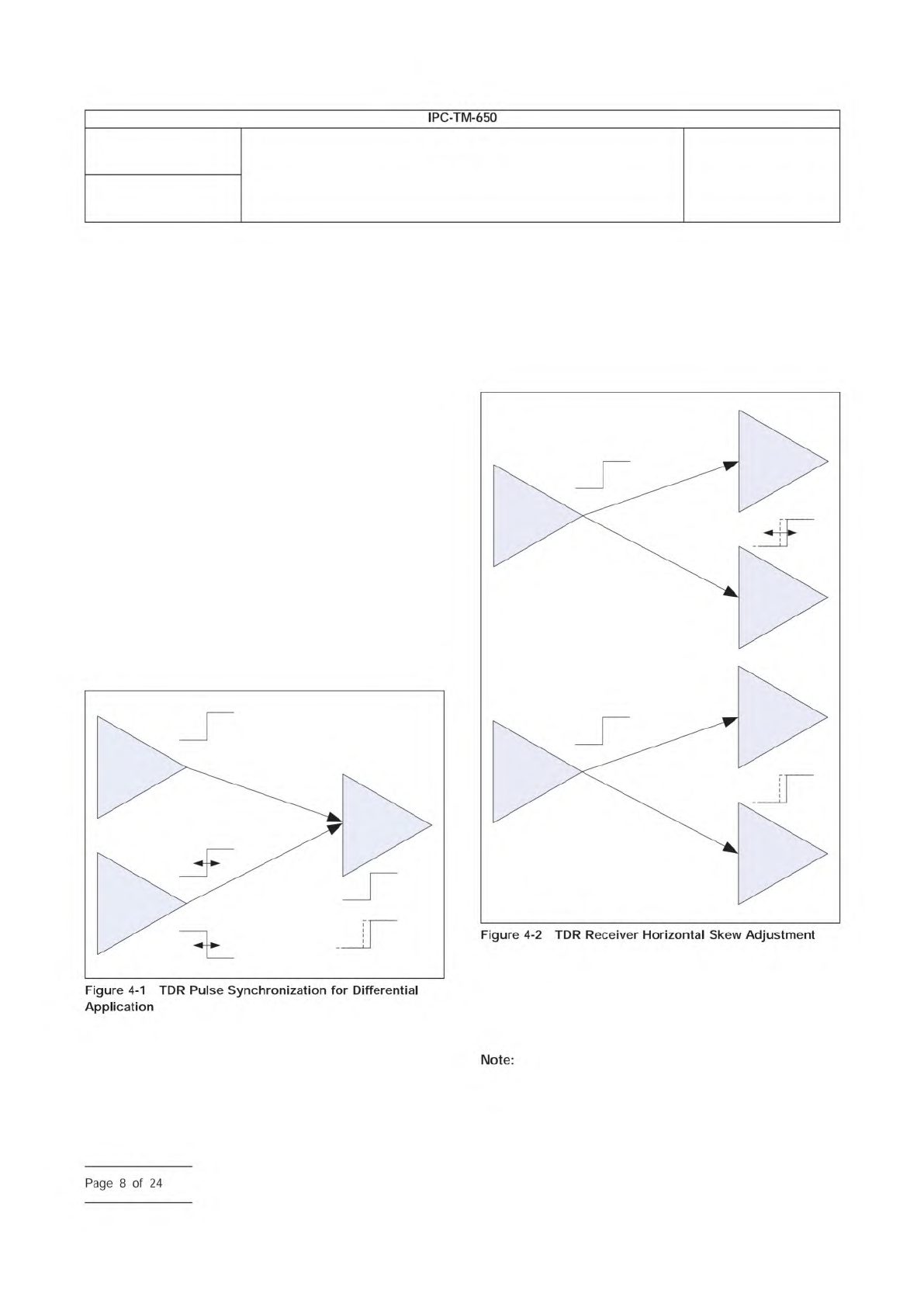 IPC-TM-650

Figure 4-1 TDR Pulse Synchronization for Differential Application

Figure 4-2 TDR Receiver Horizontal Skew Adjustment

Note:

Page 8 of 24