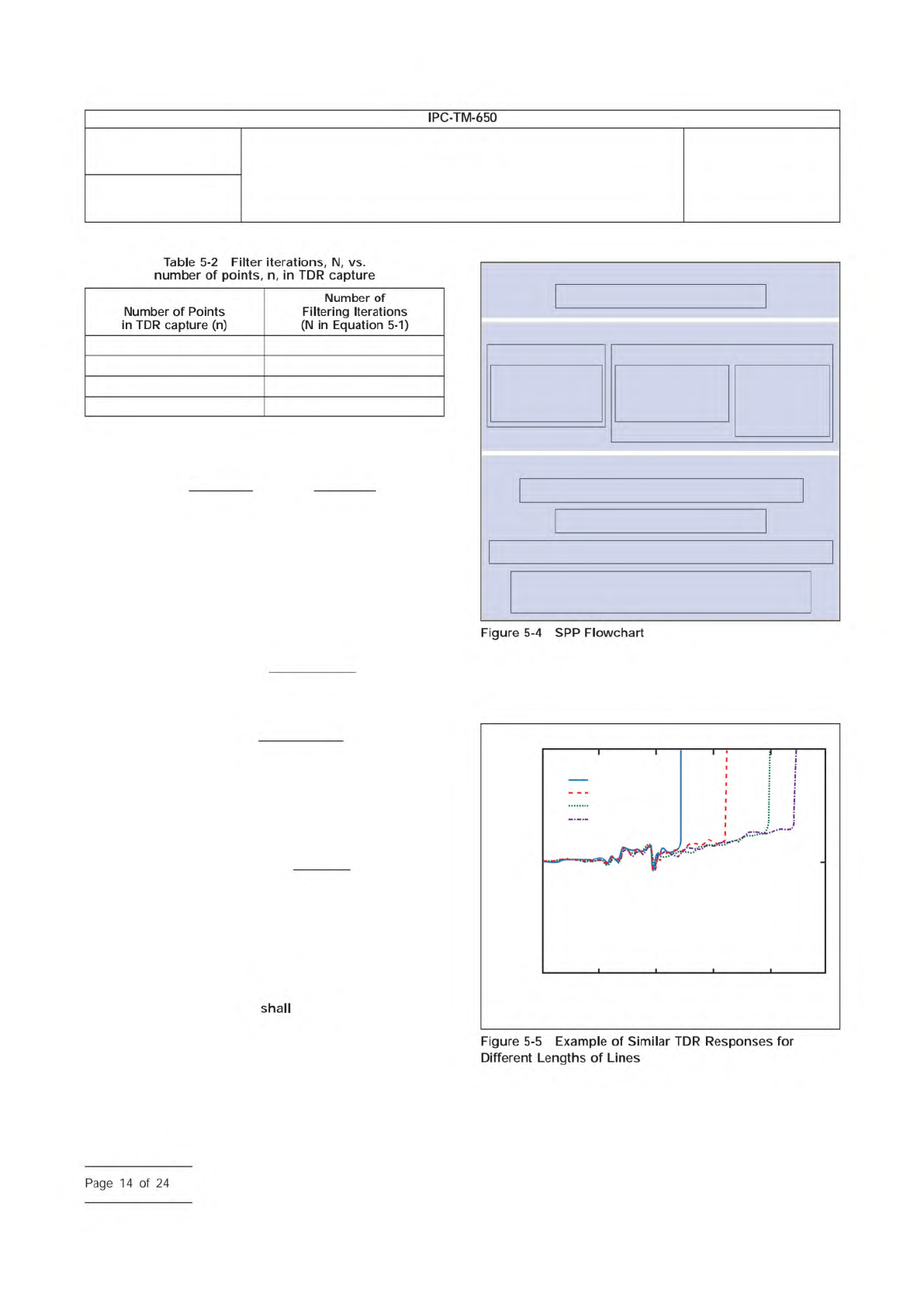 IPC-TM-650

Table 5-2 Filter iterations, N, vs. number of points, n, in TDR capture

| Number of Points in TDR capture (n) | Number of Filtering Iterations (N in Equation 5-1) |
|---|---|
| | |
| | |
| | |
| | |

Figure 5-4 SPP Flowchart

shall

Figure 5-5 Example of Similar TDR Responses for Different Lengths of Lines

Page 14 of 24