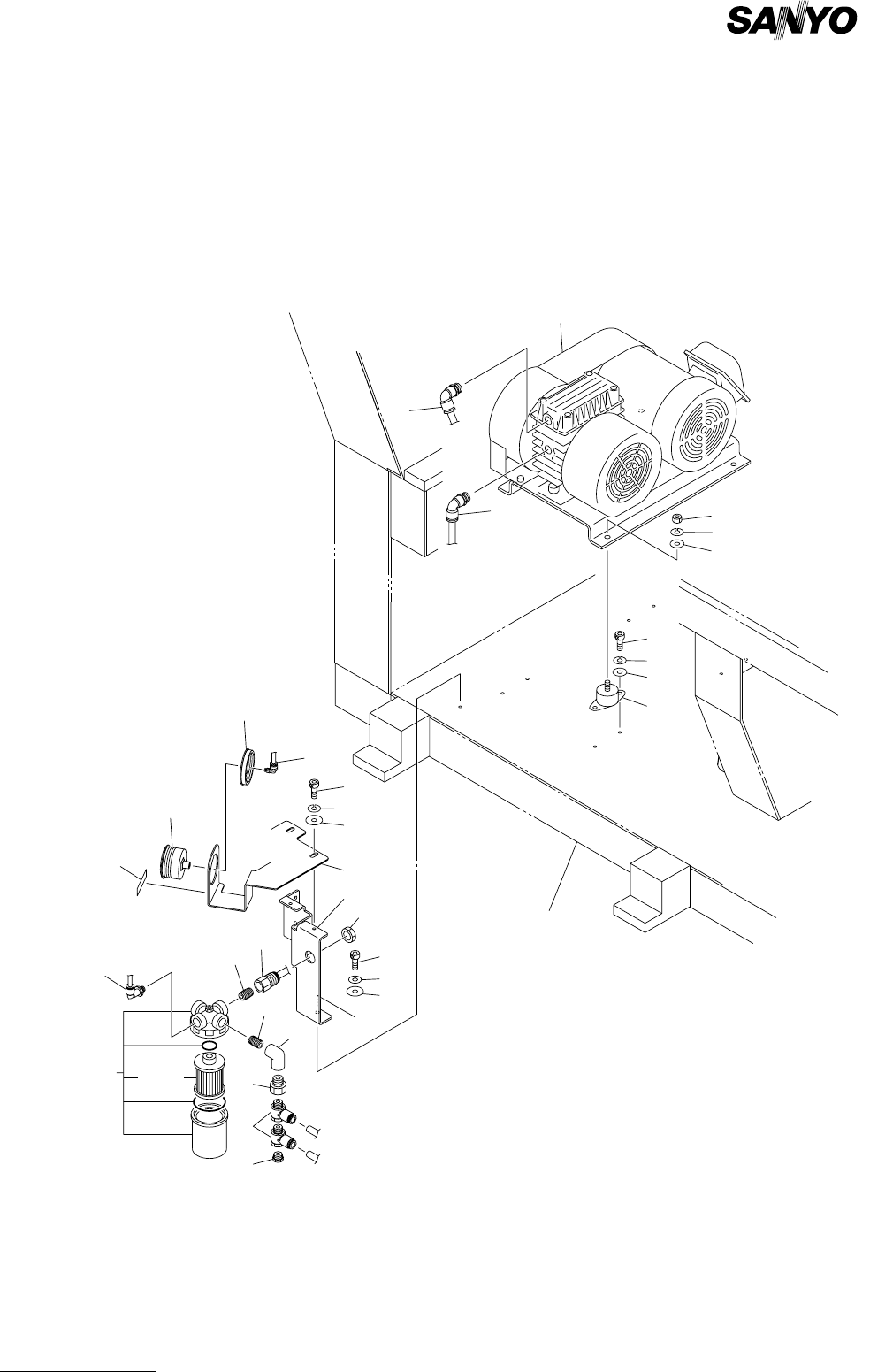 SANYO