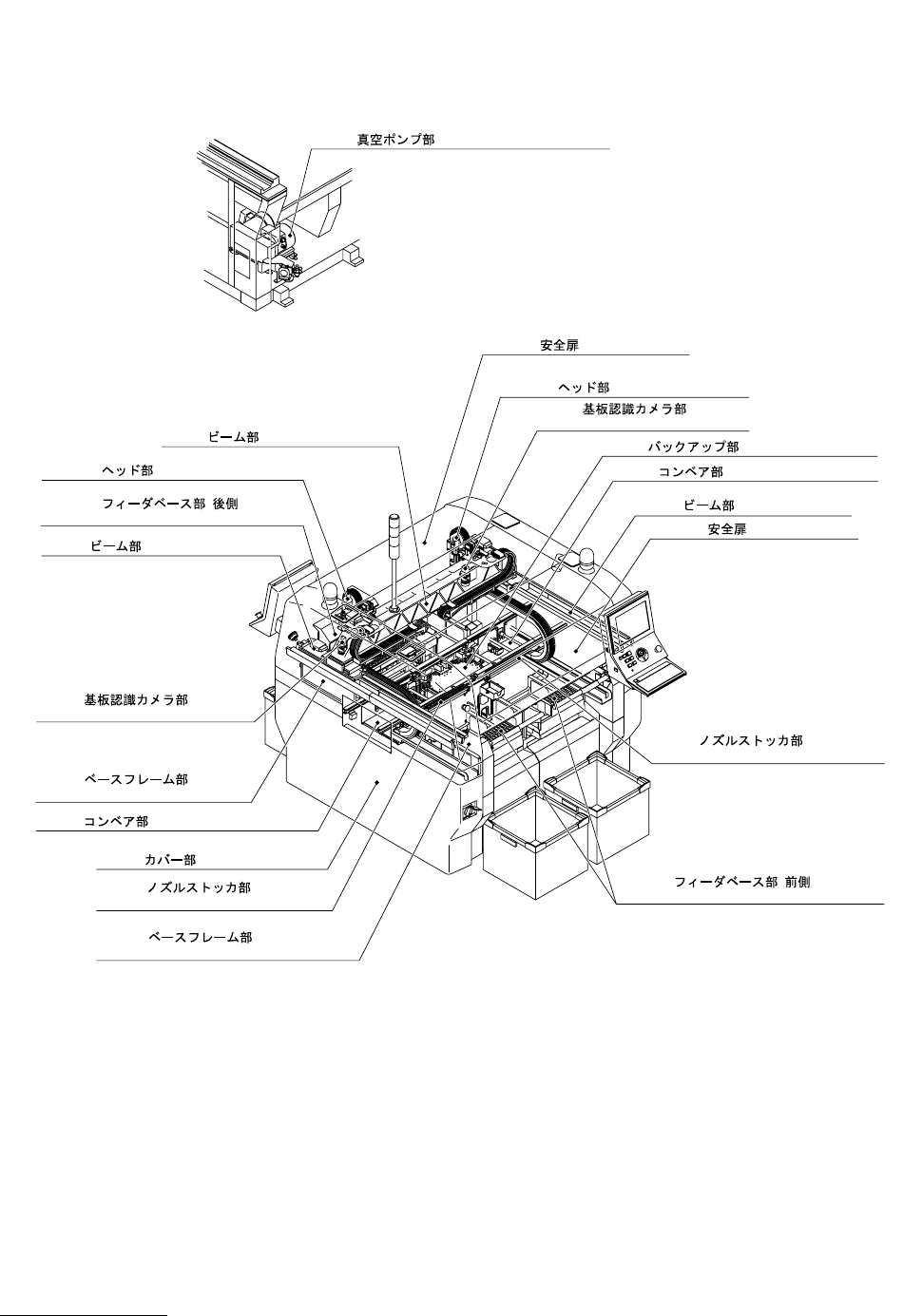 真空ポンプ部

安全扉

ヘッド部

基板認識カメラ部

ビーム部

バックアップ部

ヘッド部

コンベア部

フィーダベース部 後側

ビーム部

安全扉

ビーム部

基板認識カメラ部

ノズルストッカ部

ベースフレーム部

コンベア部

カバー部

ノズルストッカ部

フィーダベース部 前側

ベースフレーム部