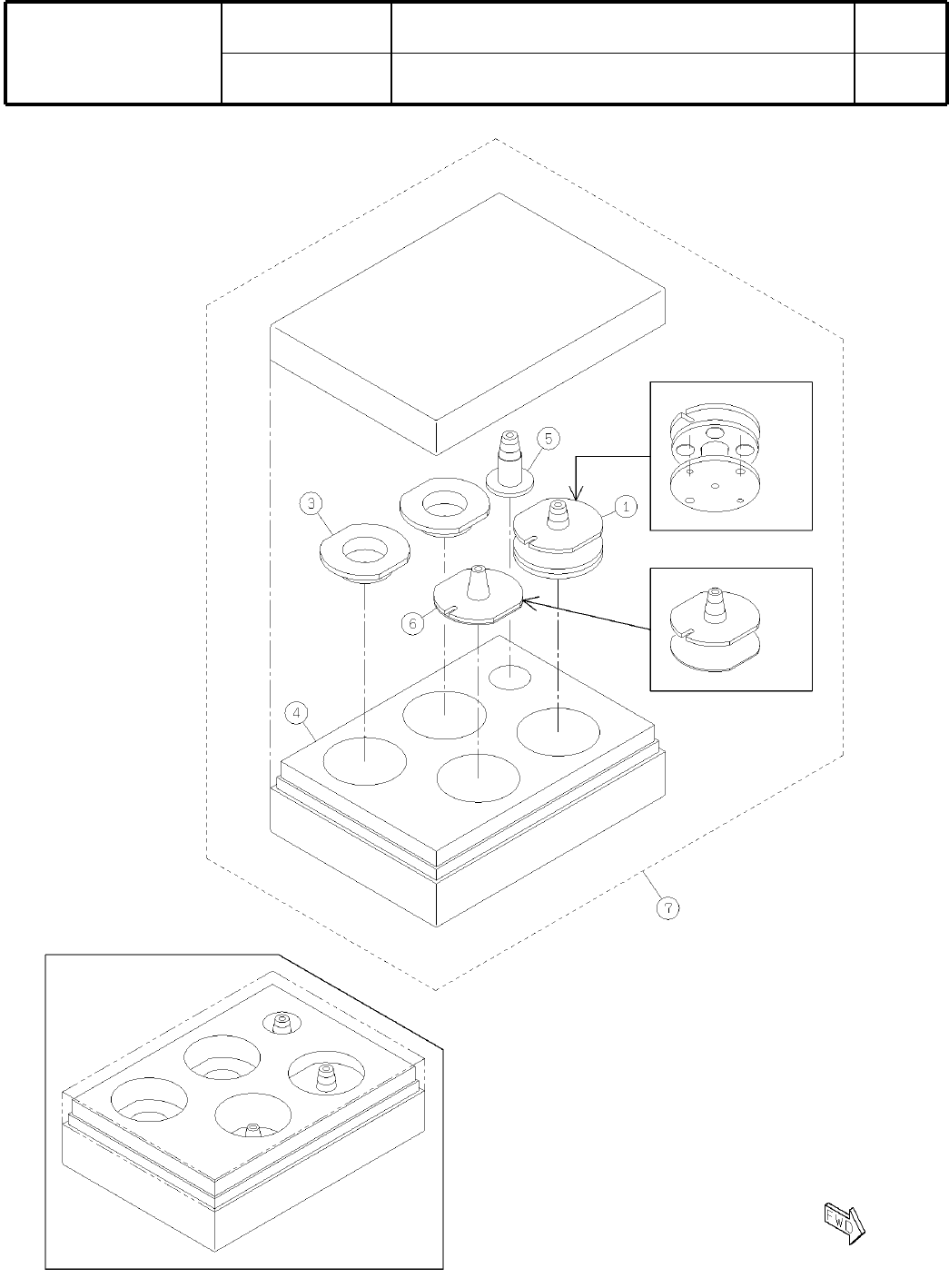 5

3

1

6

4

7

FWD