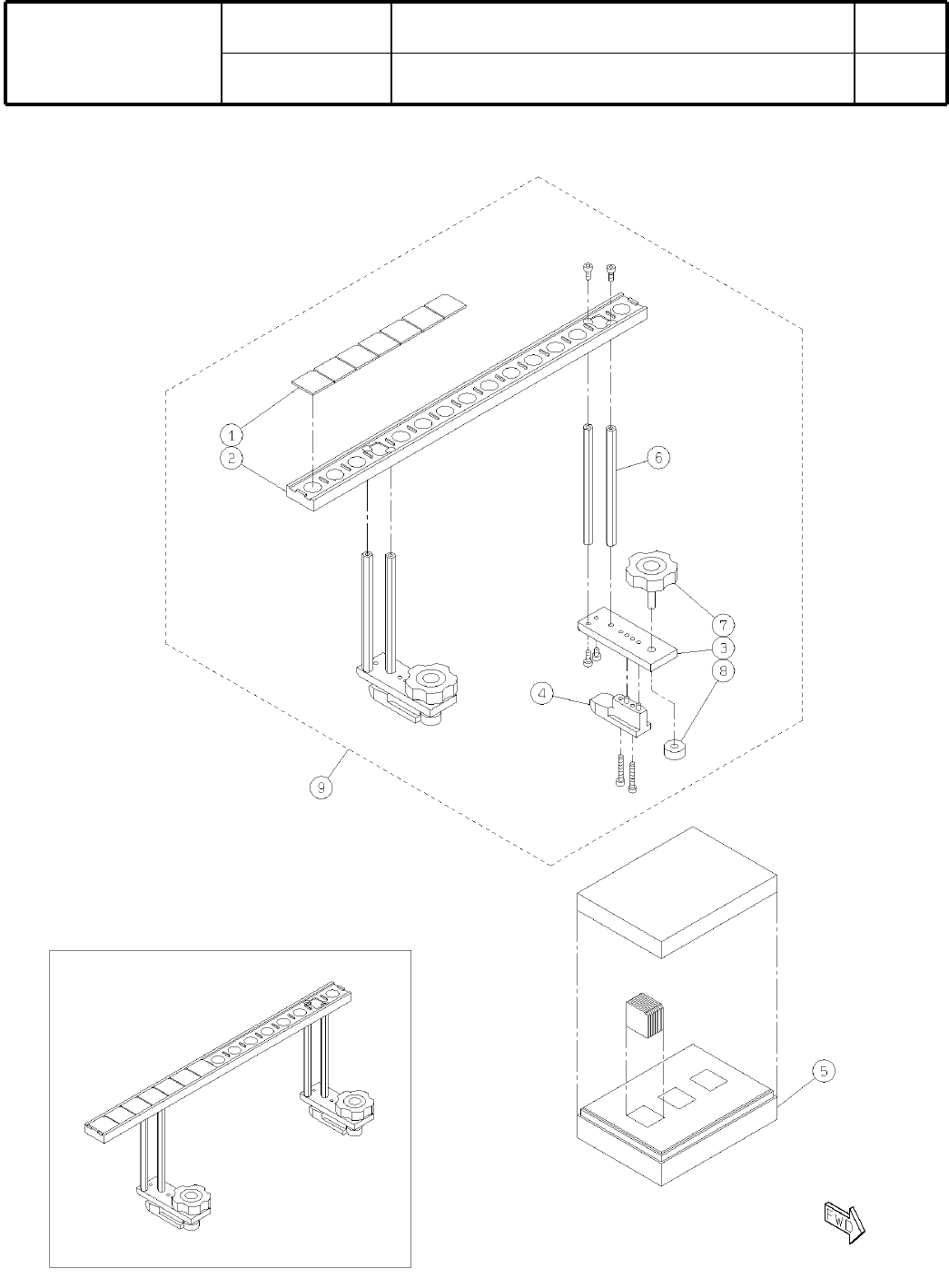 1
2
6
7
3
8
4
9
5
FWD