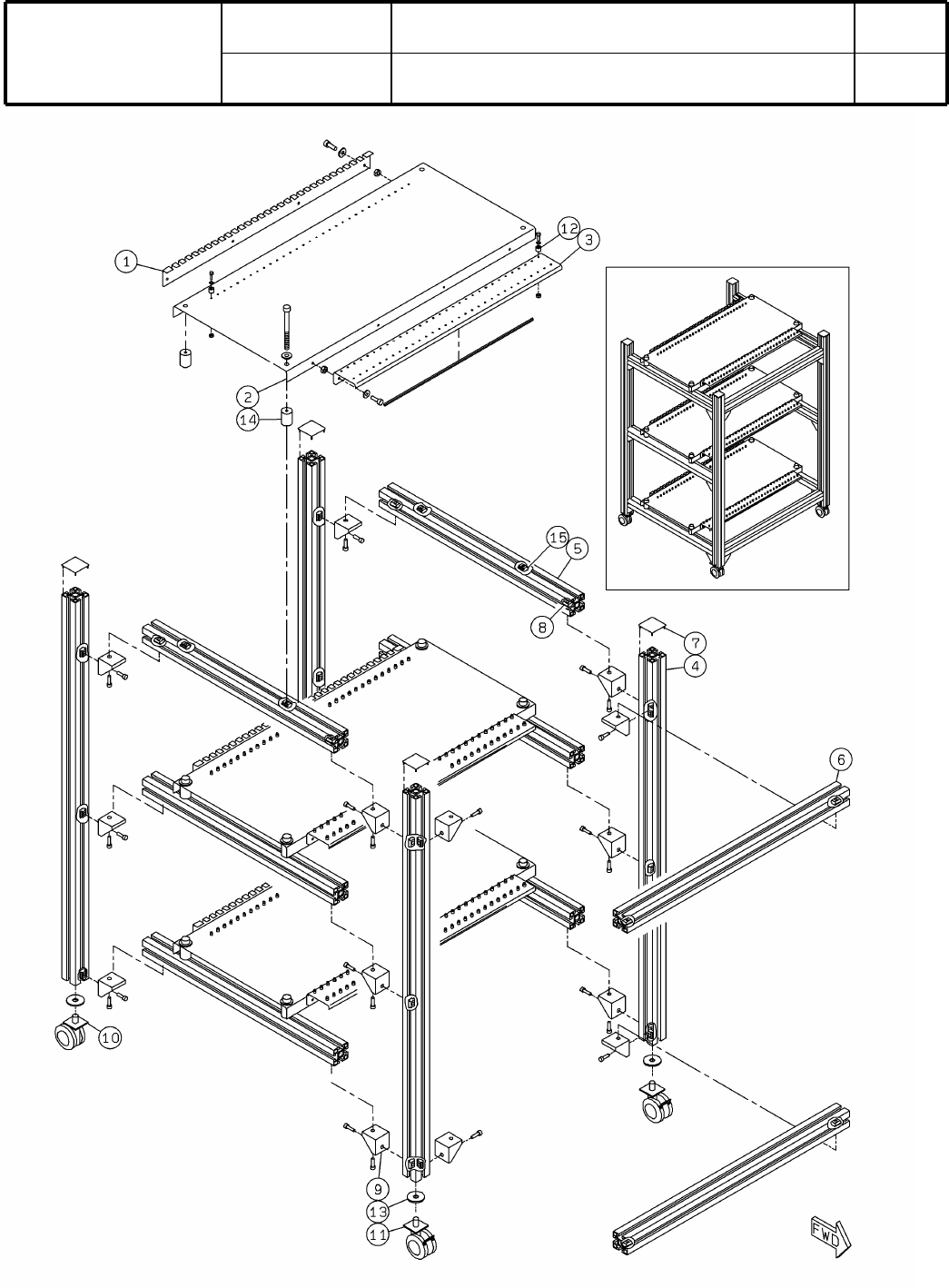 1
12
3
2
14
15
5
8
7
4
6
10
9
13
11
FWD