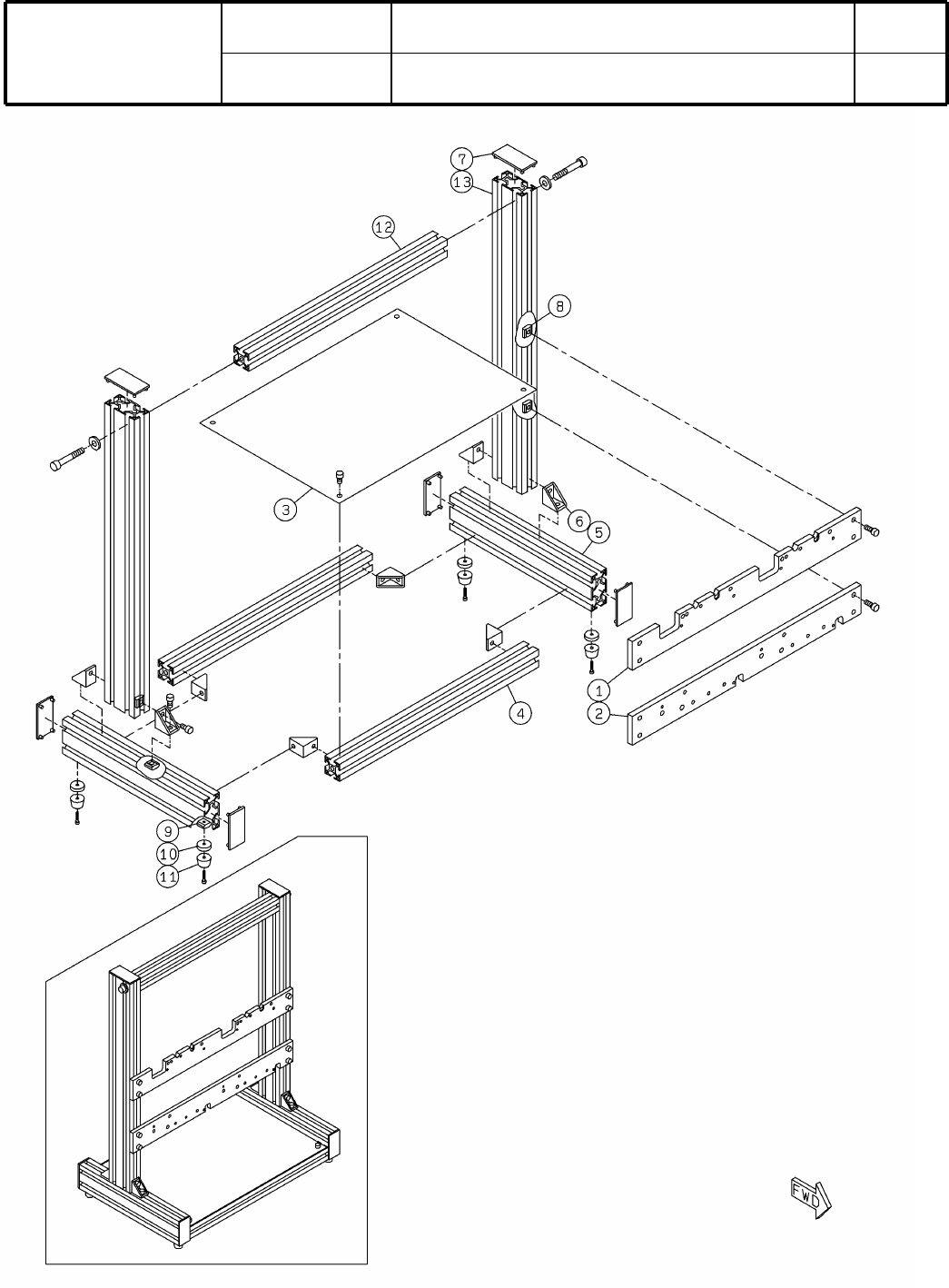 7
13
12
8
3
6
5
4
1
2
9
10
11
FWD