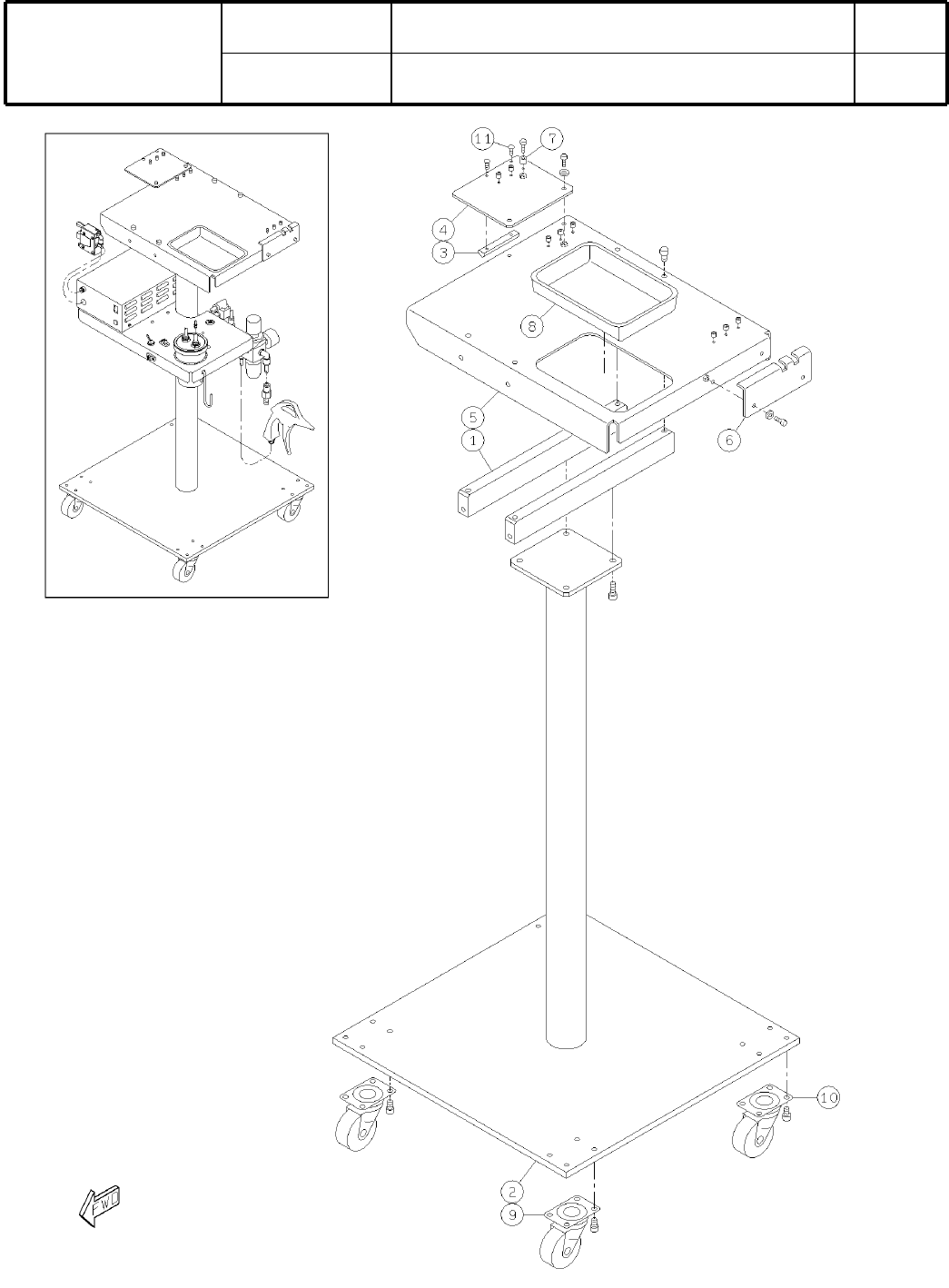 11
7
4
3
8
5
1
6
10
2
9
FWD