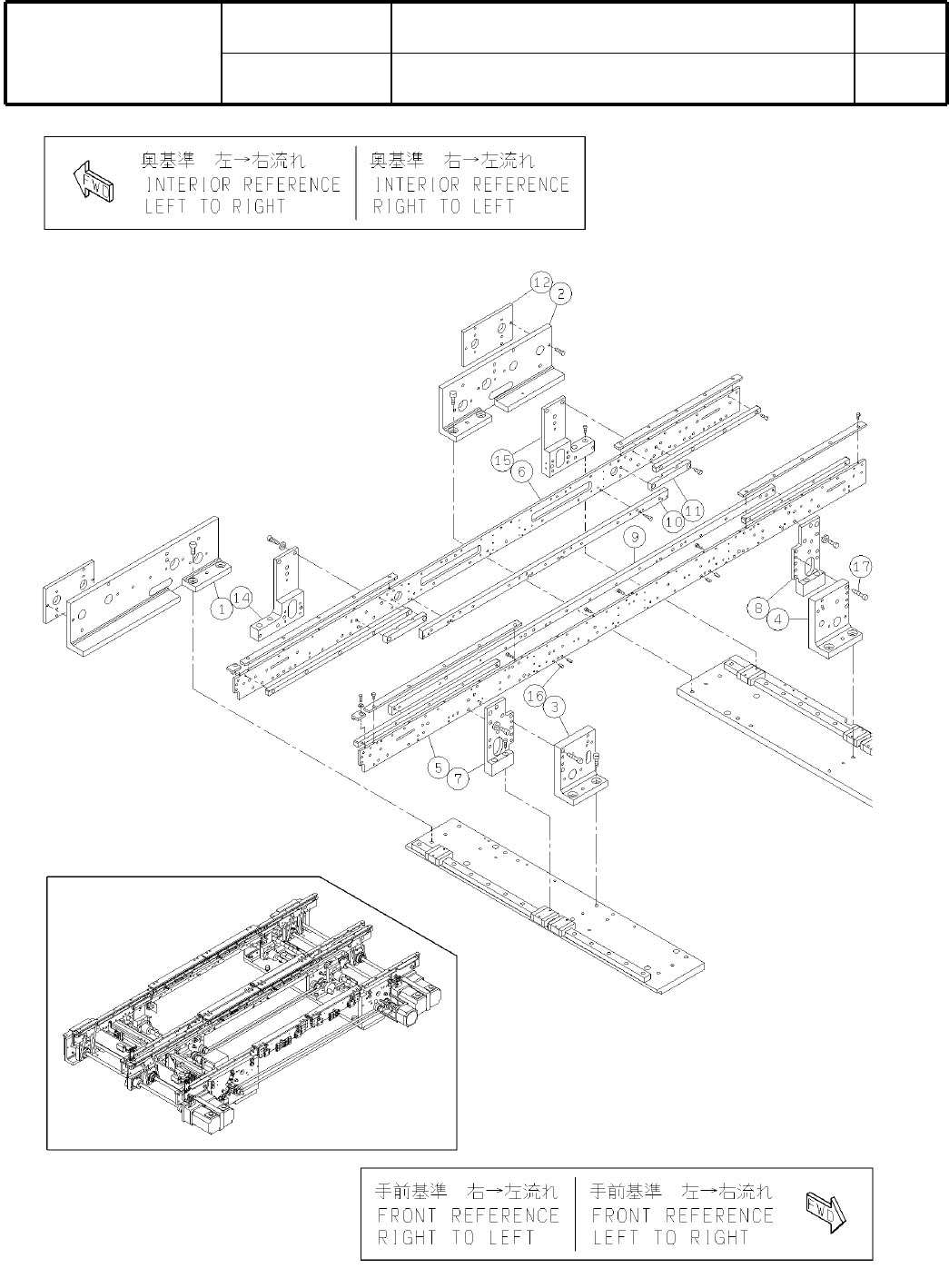 FWD

奥基準　左→右流れ
INTERIOR REFERENCE
LEFT TO RIGHT

奥基準　右→左流れ
INTERIOR REFERENCE
RIGHT TO LEFT

12
2
15
6
11
10
9
17
8
4
1
14
16
3
5
7

手前基準　右→左流れ
FRONT REFERENCE
RIGHT TO LEFT

手前基準　左→右流れ
FRONT REFERENCE
LEFT TO RIGHT

FWD