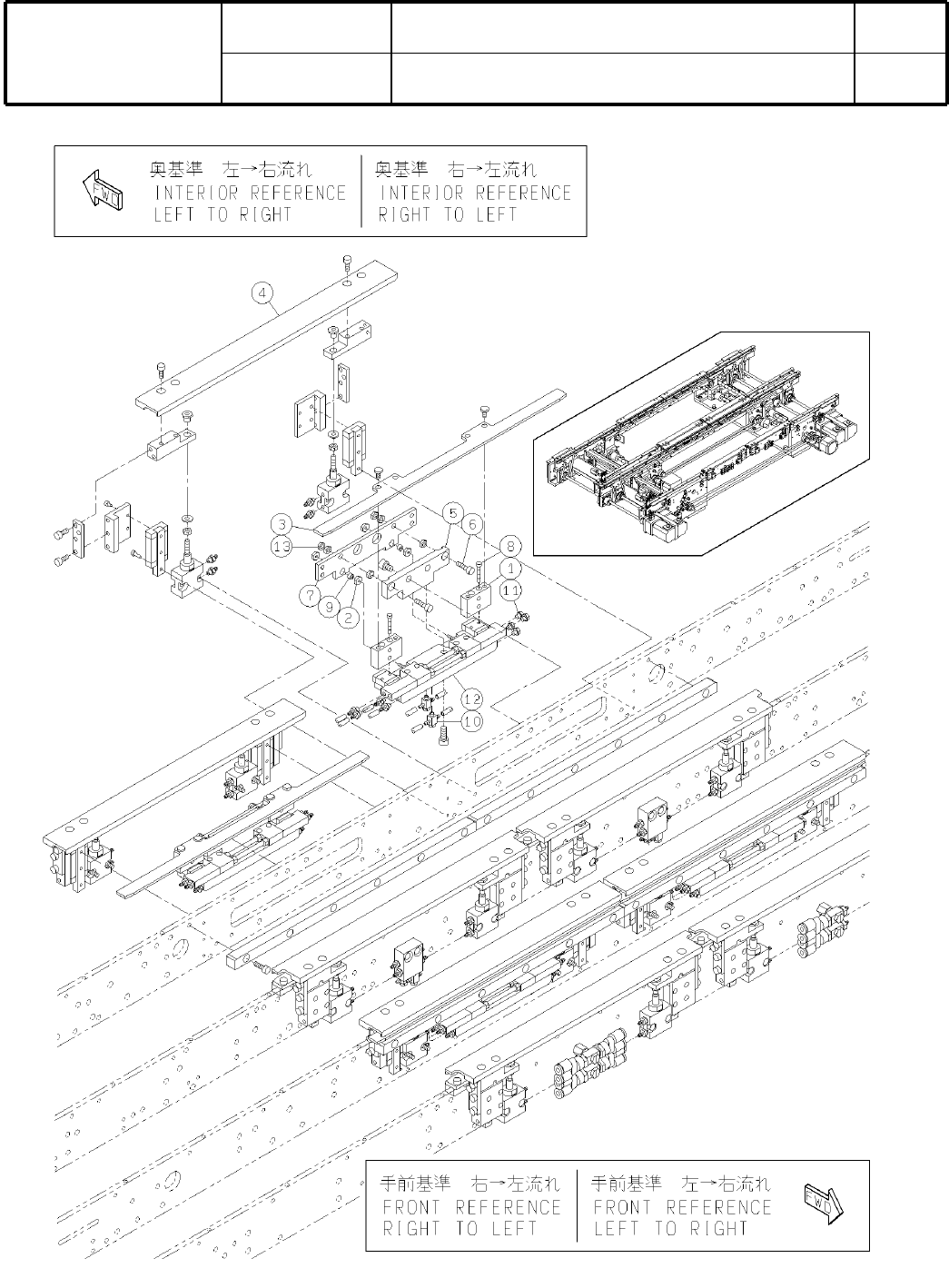 FWD

奥基準　左→右流れ
INTERIOR REFERENCE
LEFT TO RIGHT

奥基準　右→左流れ
INTERIOR REFERENCE
RIGHT TO LEFT

4
3
13
5
6
8
1
11
7
9
2
12
10

手前基準　右→左流れ
FRONT REFERENCE
RIGHT TO LEFT

手前基準　左→右流れ
FRONT REFERENCE
LEFT TO RIGHT

FWD