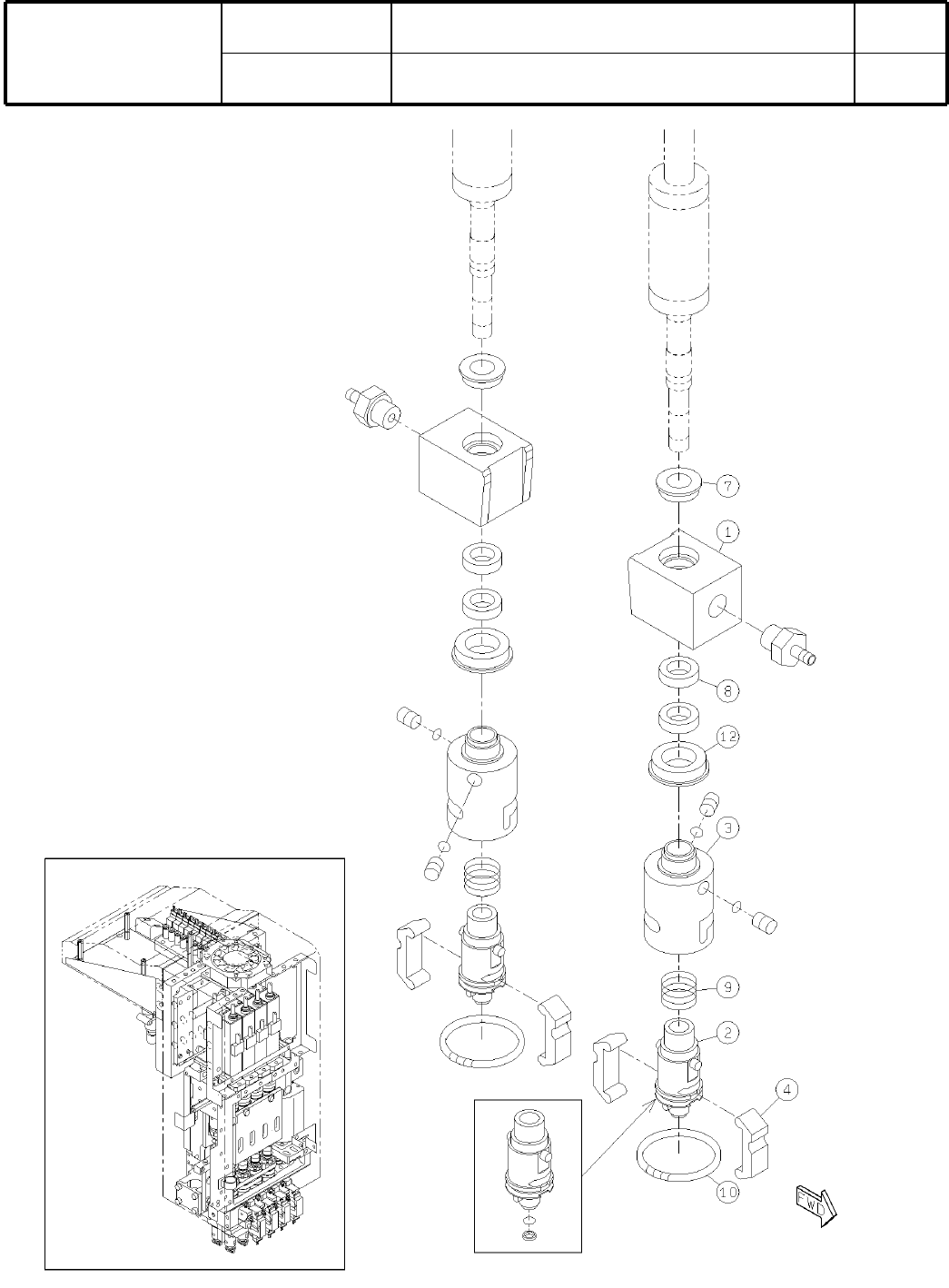 7

1

8

12

3

9

2

4

10

FWD