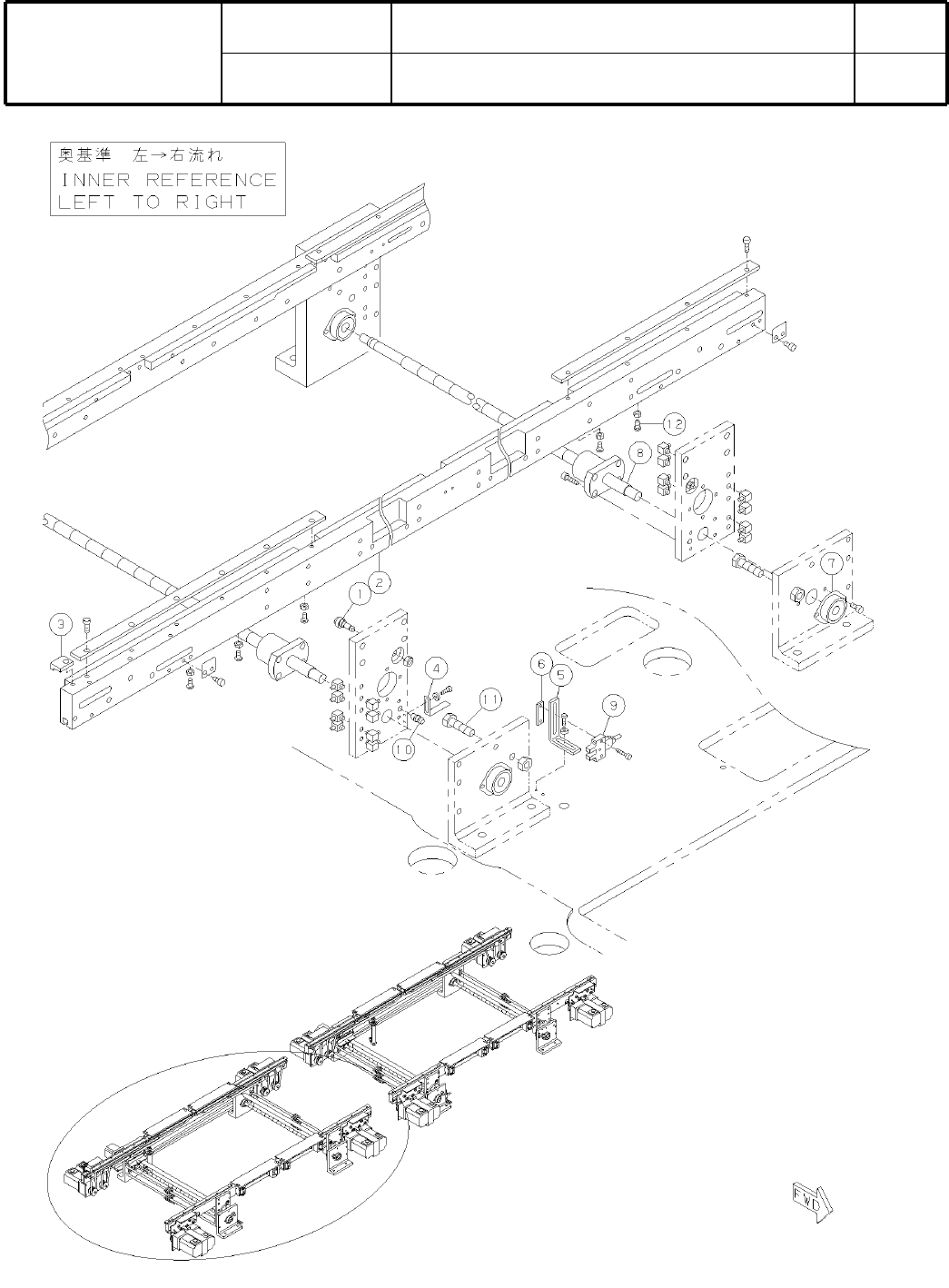 奥基準　左→右流れ
INNER REFERENCE
LEFT TO RIGHT

12
8
7
2
1
3
4
11
6
5
9
10

FWD