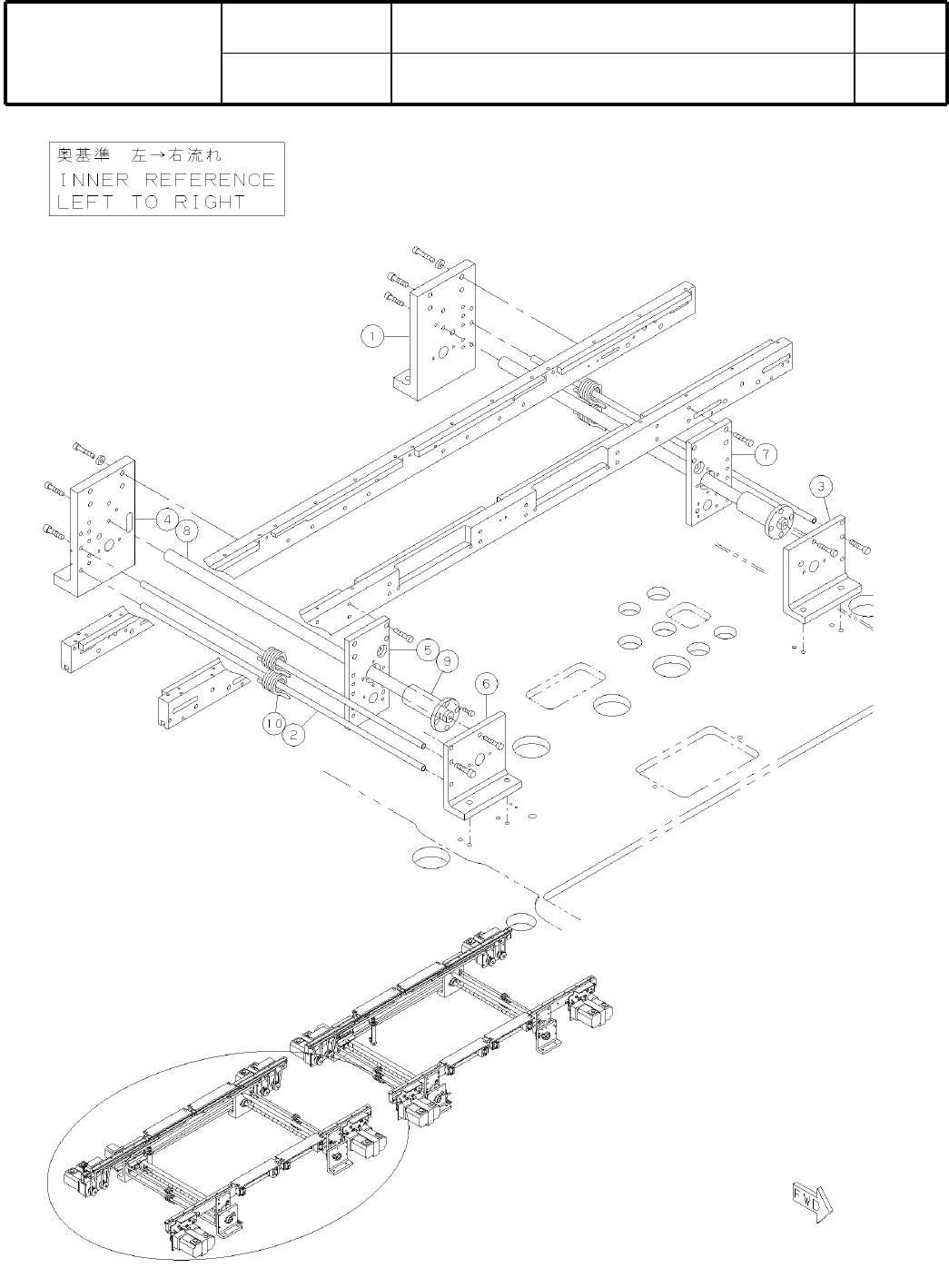 奥基準　左→右流れ
INNER REFERENCE
LEFT TO RIGHT

1
7
3
4
8
5
9
6
10
2

FWD