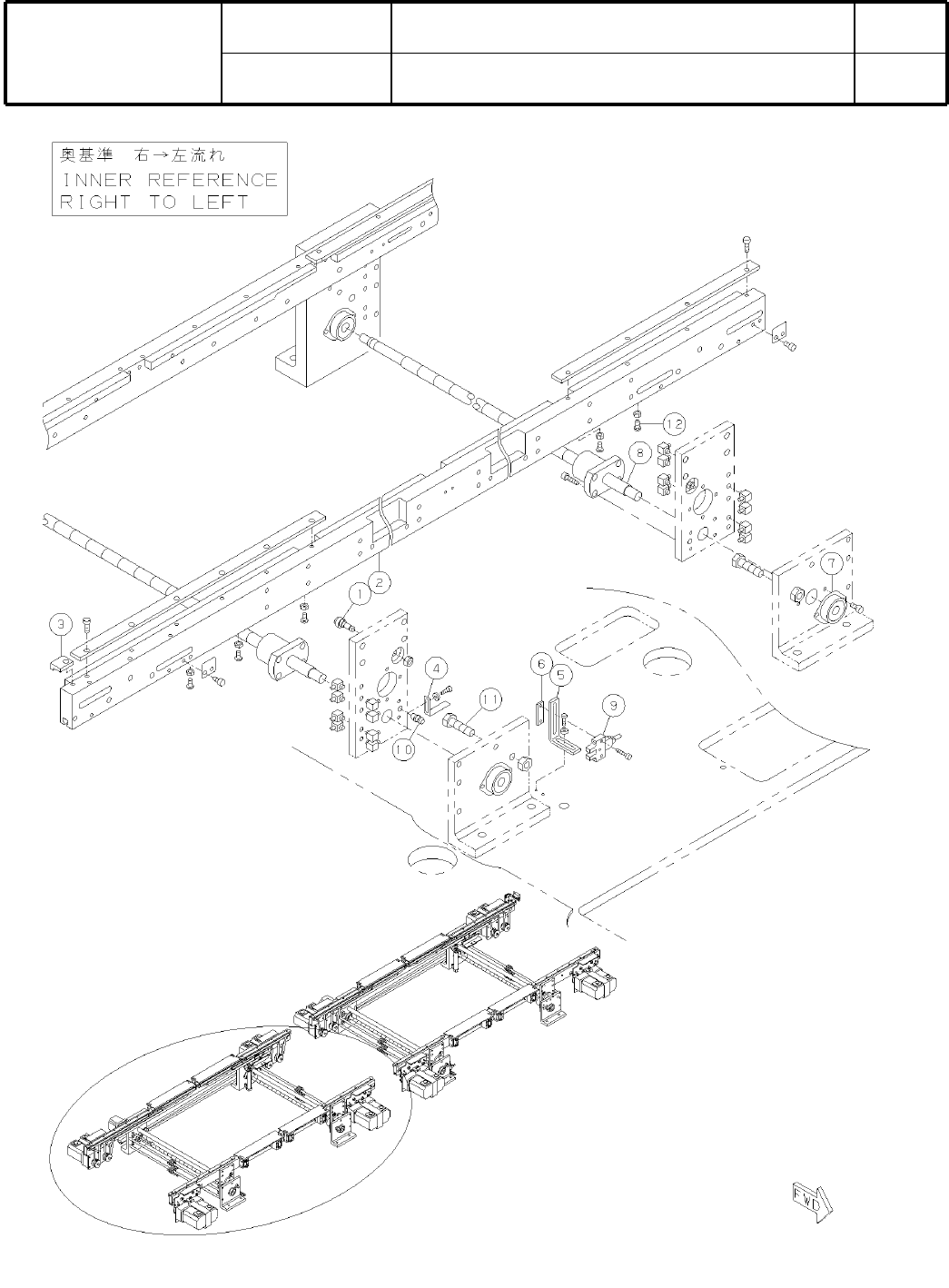 奥基準　右→左流れ
INNER REFERENCE
RIGHT TO LEFT

12
8
7
2
1
3
4
11
6
5
9
10
FWD