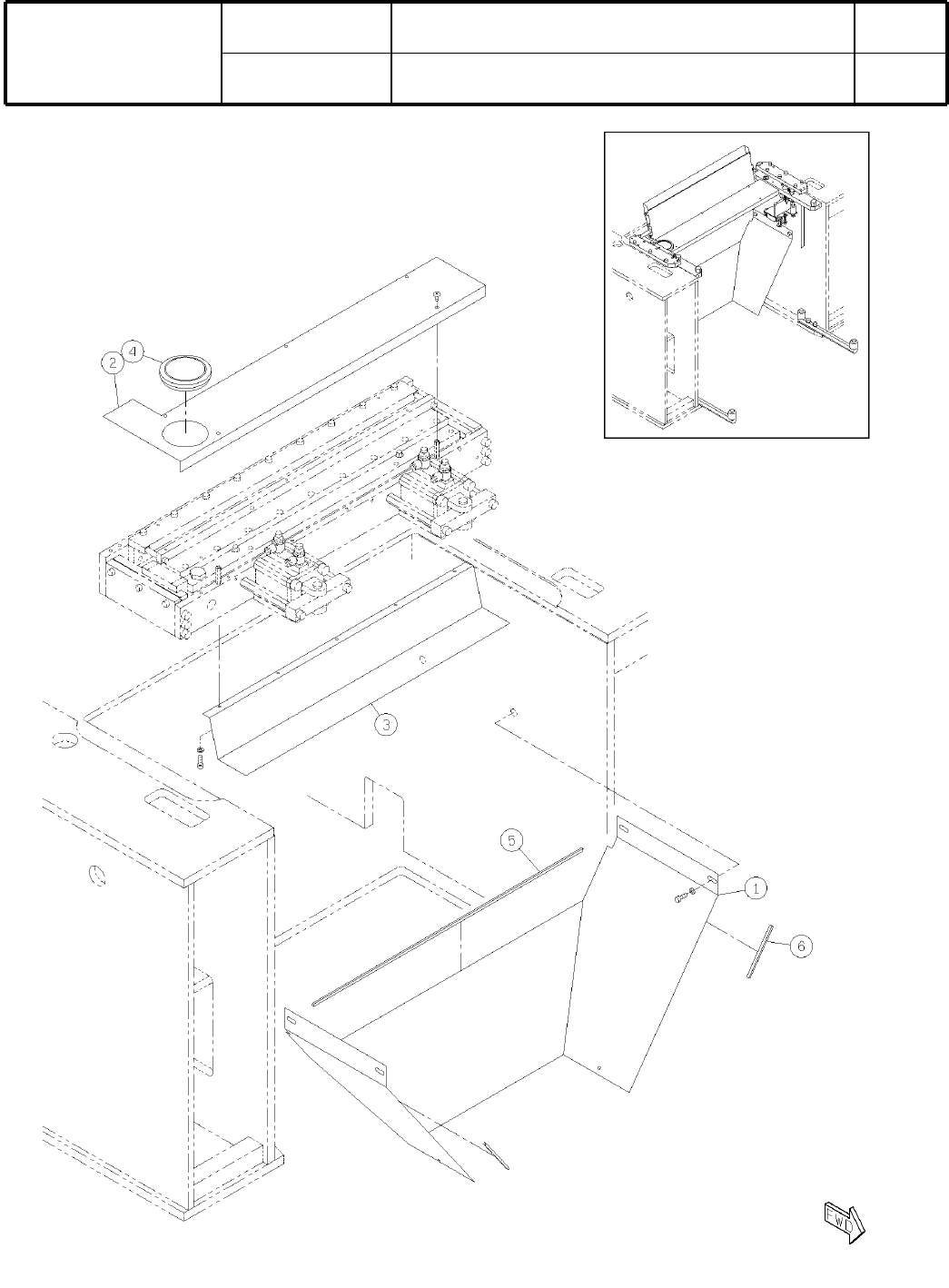 2
4
3
5
1
6
FWD