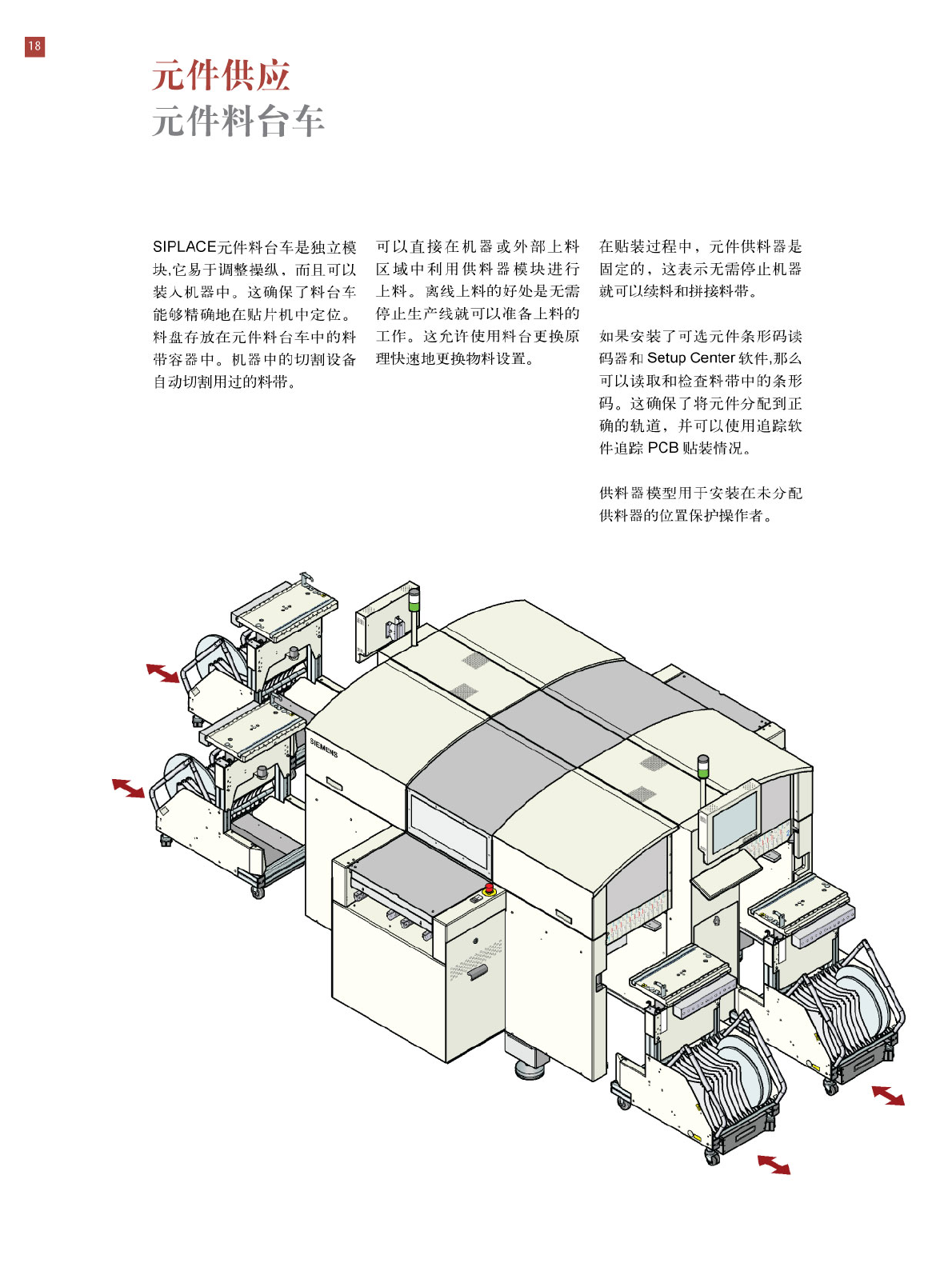 18

元件供应
元件料台车

SIPLACE元件料台车是独立模块,它易于调整操纵，而且可以装入机器中。这确保了料台车能够精确地在贴片机中定位。料盘存放在元件料台车中的料带容器中。机器中的切割设备自动切割用过的料带。

可以直接在机器或外部上料区域中利用供料器模块进行上料。离线上料的好处是无需停止生产线就可以准备上料的工作。这允许使用料台更换原理快速地更换物料设置。

在贴装过程中，元件供料器是固定的，这表示无需停止机器就可以续料和拼接料带。

如果安装了可选元件条形码读码器和 Setup Center 软件,那么可以读取和检查料带中的条形码。这确保了将元件分配到正确的轨道，并可以使用追踪软件追踪 PCB 贴装情况。

供料器模型用于安装在未分配供料器的位置保护操作者。

SIEMENS