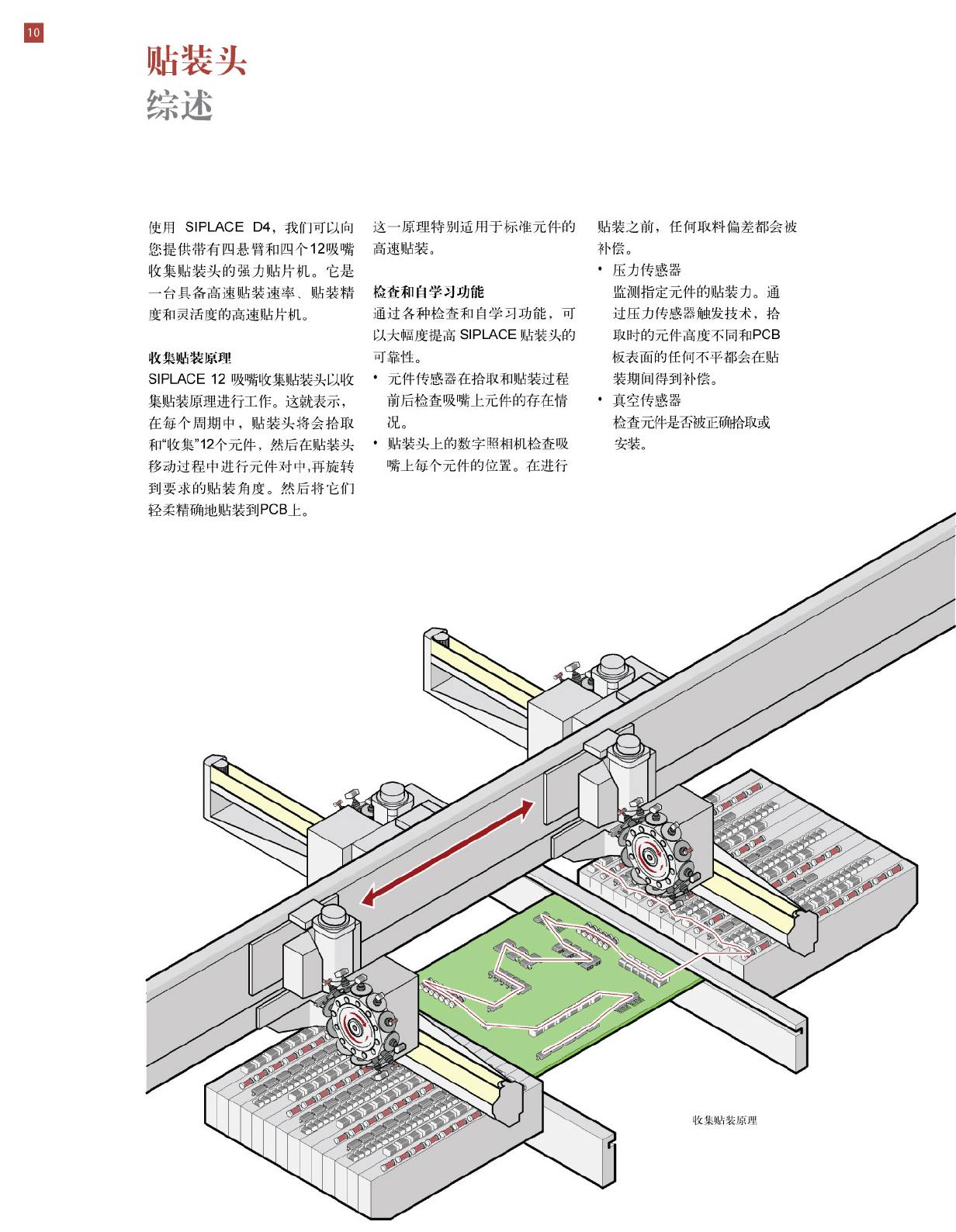 10

贴装头
综述

使用 SIPLACE D4，我们可以向您提供带有四悬臂和四个12吸嘴收集贴装头的强力贴片机。它是一台具备高速贴装速率、贴装精度和灵活度的高速贴片机。

收集贴装原理
SIPLACE 12 吸嘴收集贴装头以收集贴装原理进行工作。这就表示，在每个周期中，贴装头将会拾取和“收集”12个元件，然后在贴装头移动过程中进行元件对中,再旋转到要求的贴装角度。然后将它们轻柔精确地贴装到PCB上。

这一原理特别适用于标准元件的高速贴装。

检查和自学习功能
通过各种检查和自学习功能，可以大幅度提高 SIPLACE 贴装头的可靠性。
• 元件传感器在拾取和贴装过程前后检查吸嘴上元件的存在情况。
• 贴装头上的数字照相机检查吸嘴上每个元件的位置。在进行贴装之前，任何取料偏差都会被补偿。
• 压力传感器
监测指定元件的贴装力。通过压力传感器触发技术，拾取时的元件高度不同和PCB板表面的任何不平都会在贴装期间得到补偿。
• 真空传感器
检查元件是否被正确拾取或安装。

收集贴装原理