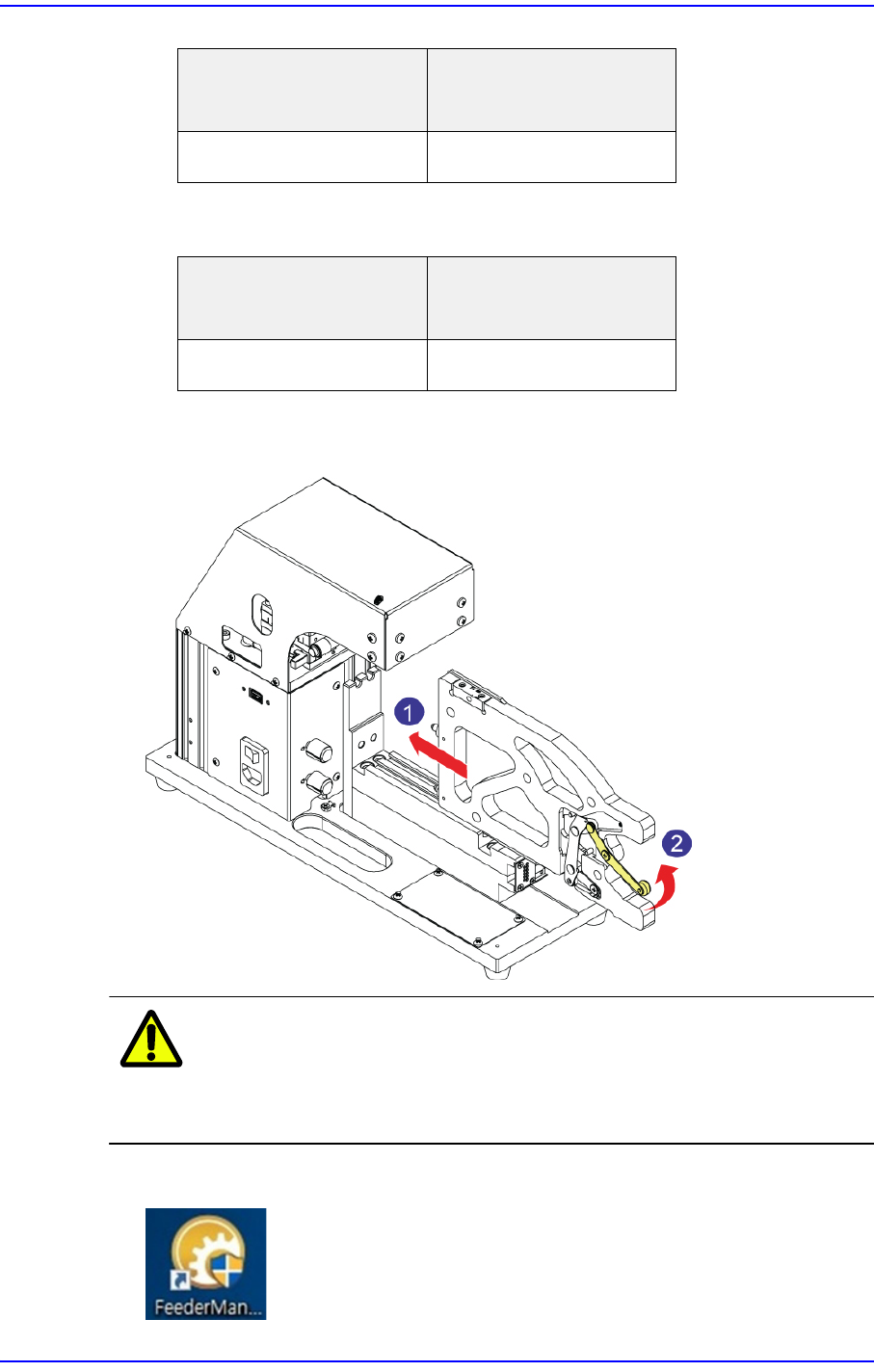 1

2

FeederMan...