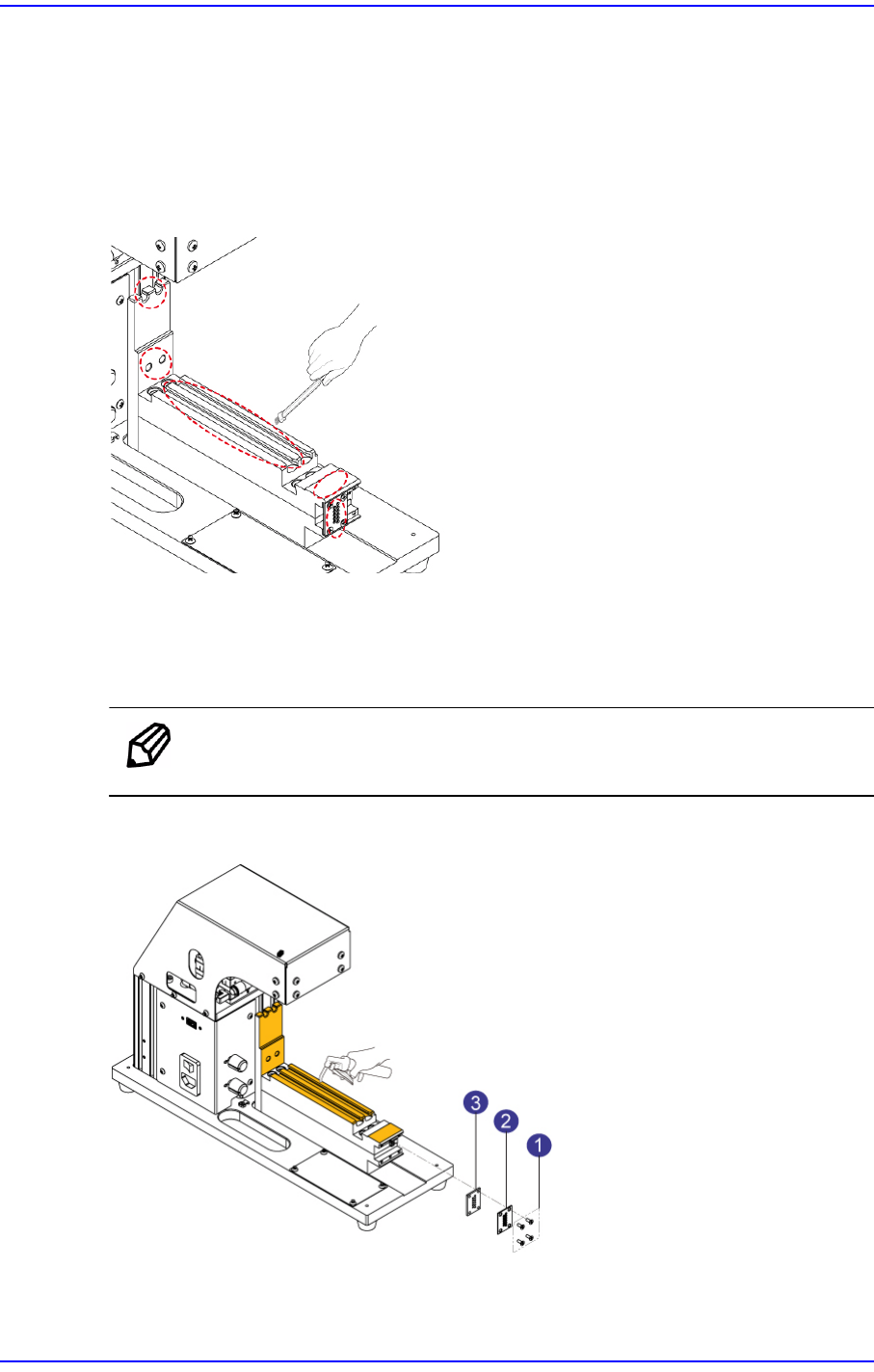 3

2

1