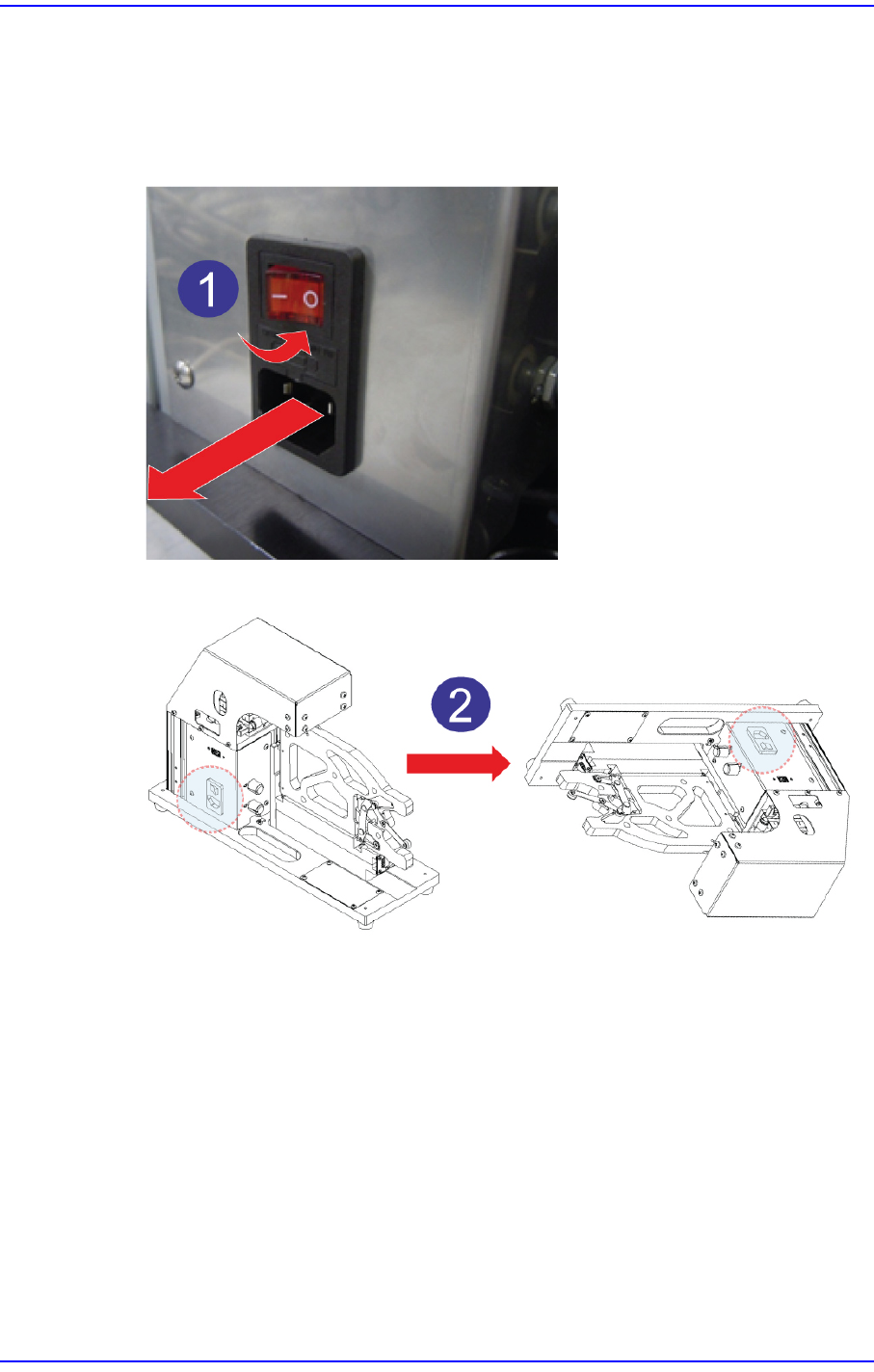 1

2