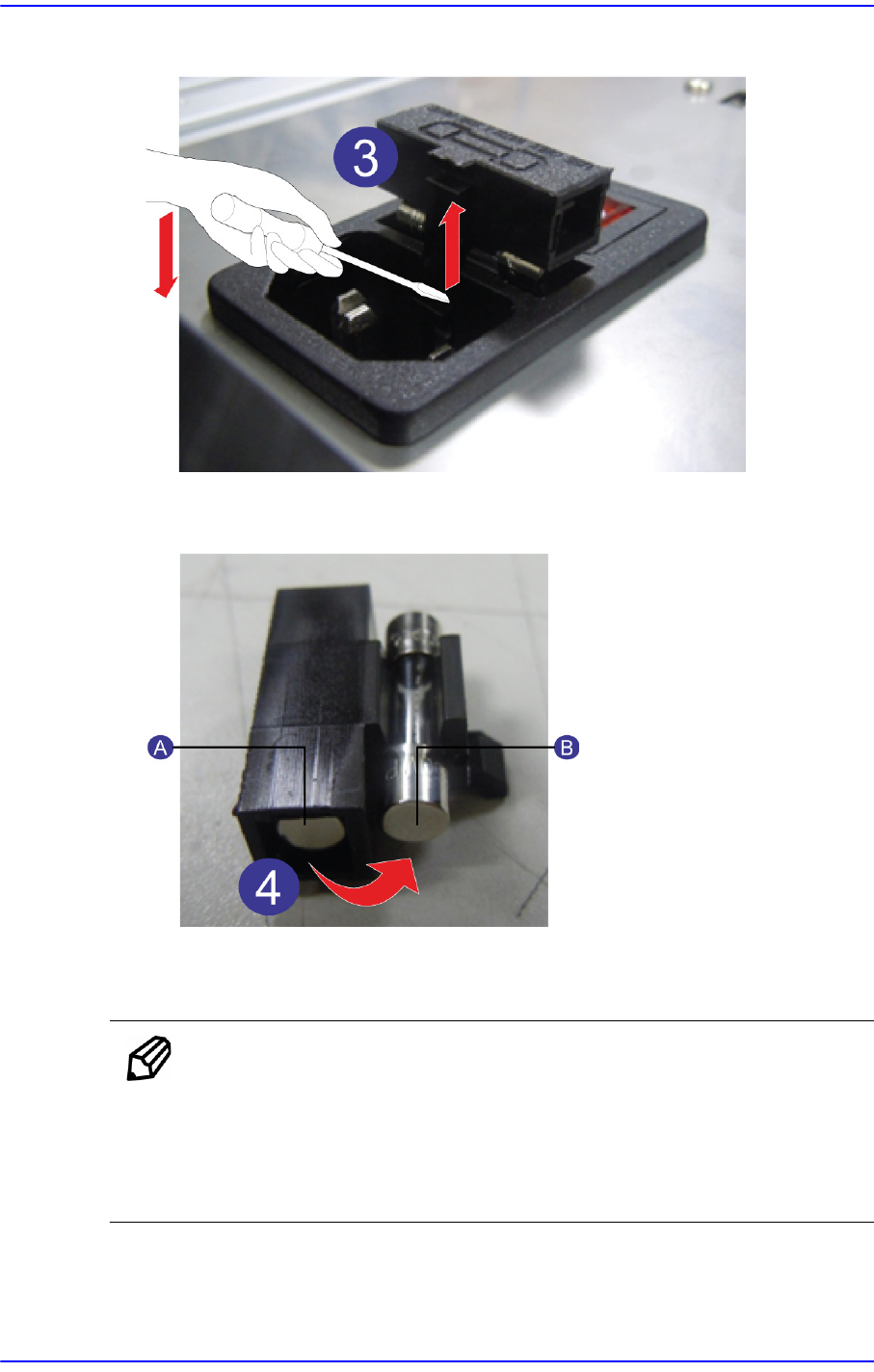 3

A

B

4