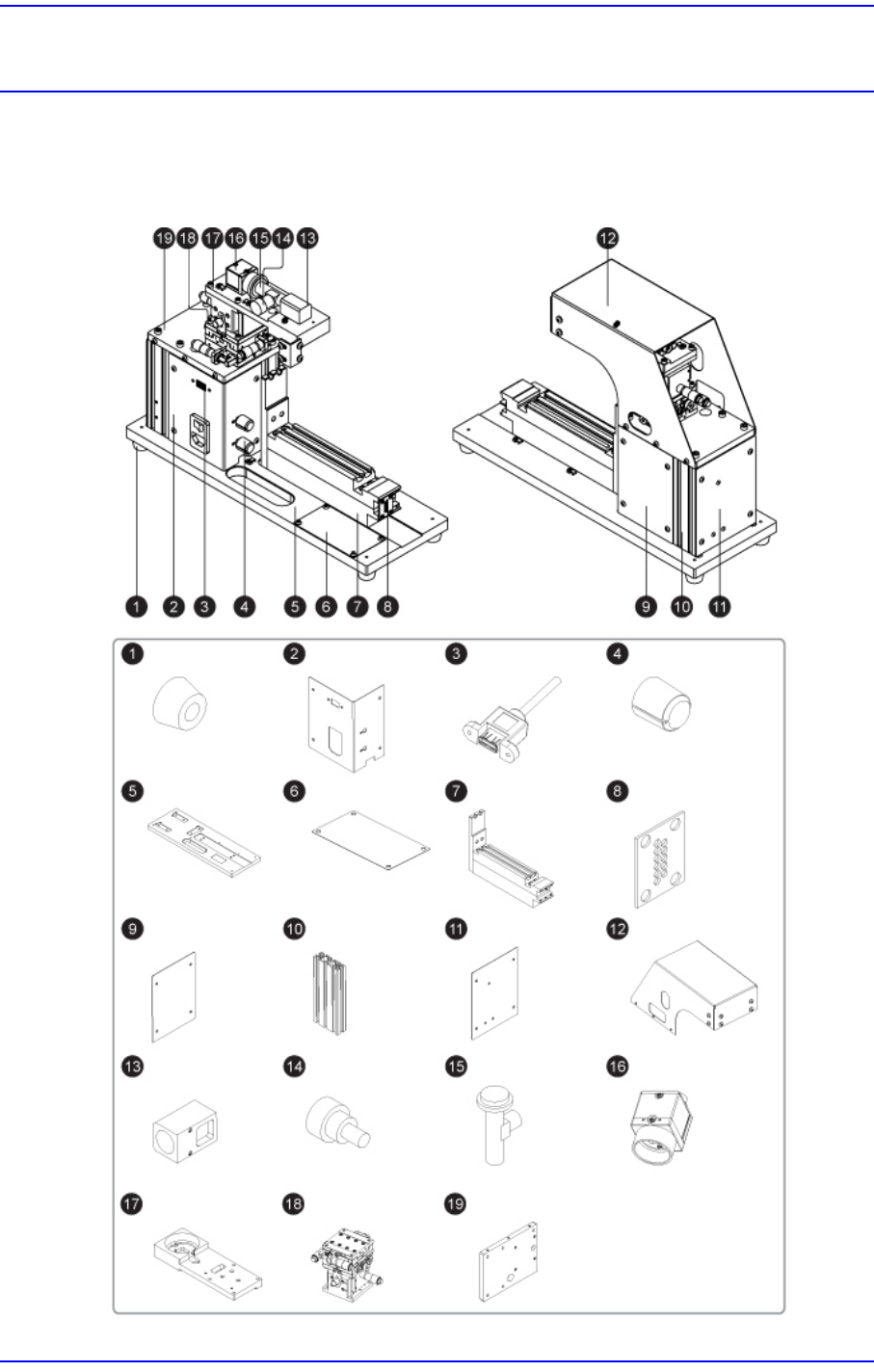 19 18 17 16 15 14 13

12

1 2 3 4 5 6 7 8

9 10 11

1

2

3

4

5

6

7

8

9

10

11

12

13

14

15

16

17

18

19