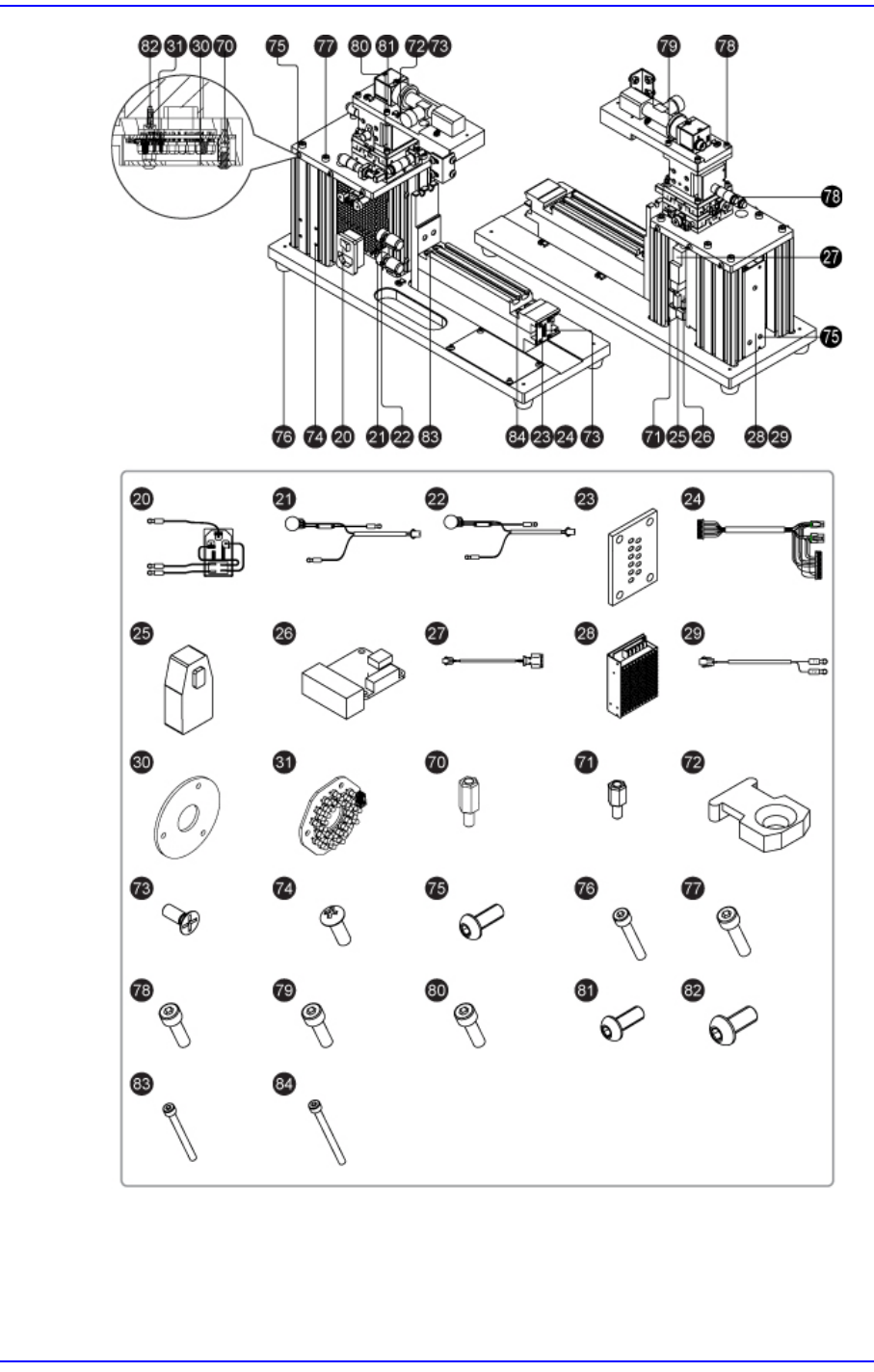 82 31 30 70 75 77 80 81 72 73 79 78
78
27
75
76 74 20 21 22 83 84 23 24 73 71 25 26 28 29

20 21 22 23 24
25 26 27 28 29
30 31 70 71 72
73 74 75 76 77
78 79 80 81 82
83 84