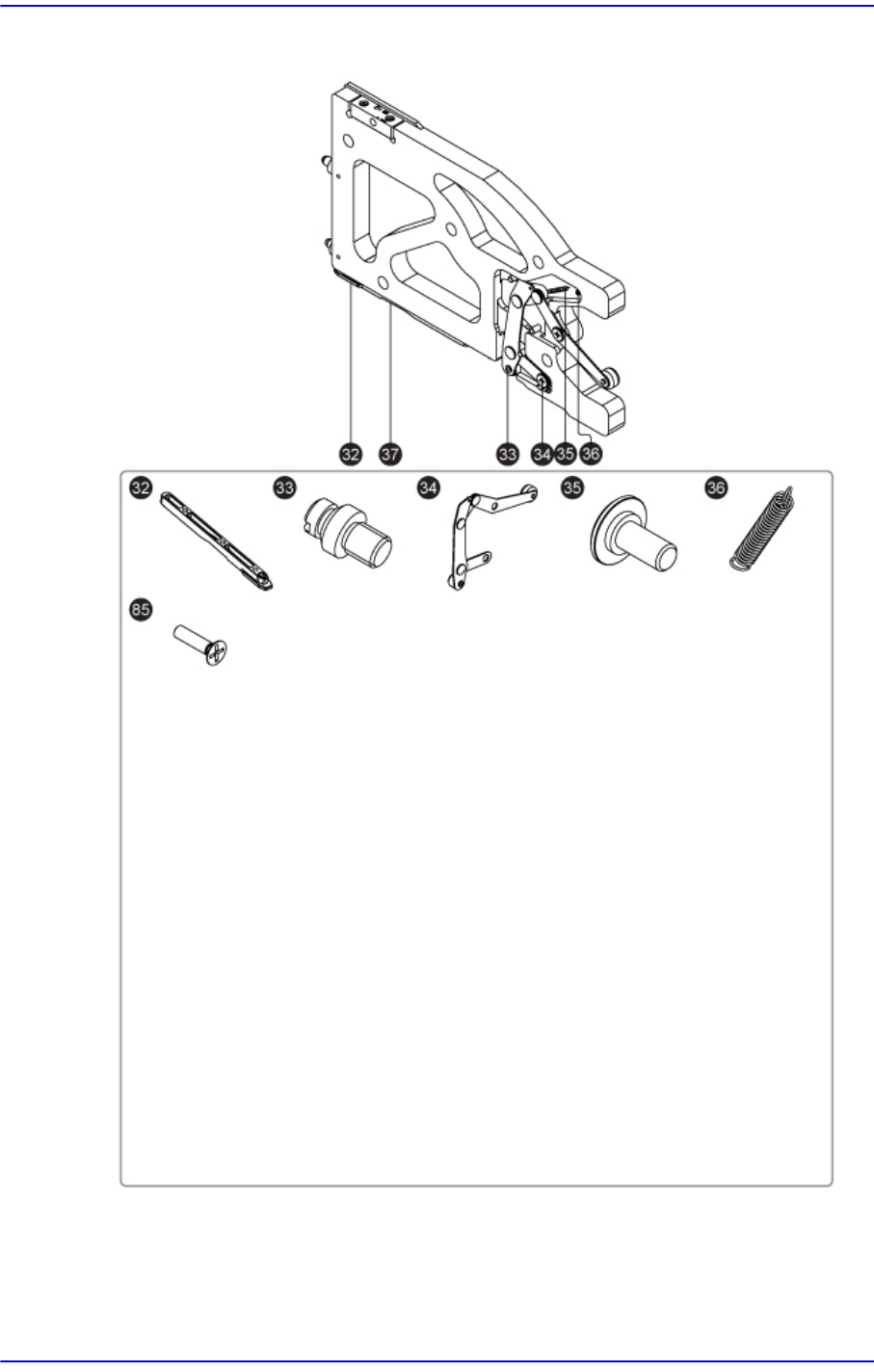 32 37 33 34 35 36

32 33 34 35 36

85